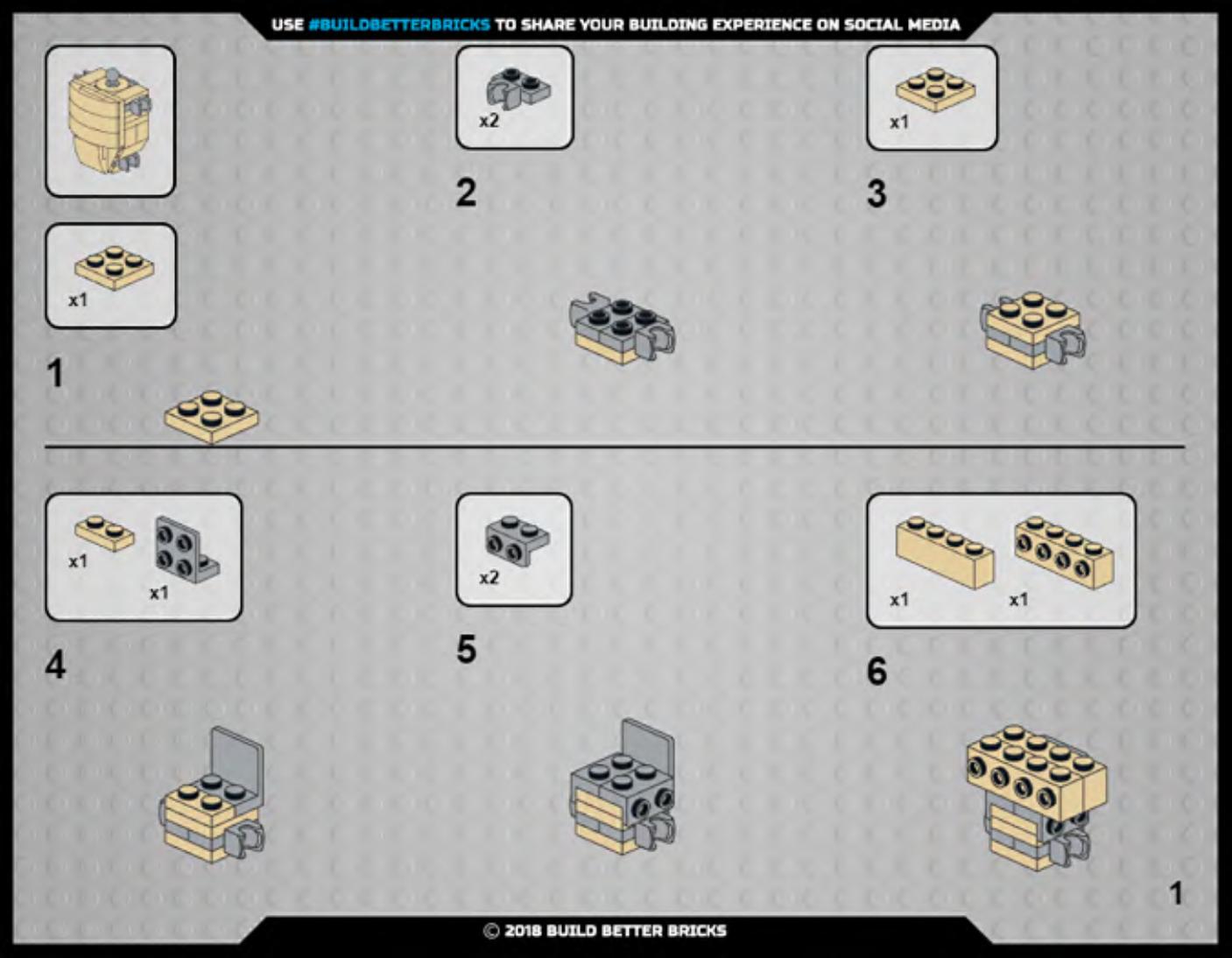 USE #BUILDBETTERBRICKS TO SHARE YOUR BUILDING EXPERIENCE ON SOCIAL MEDIA

x1

1

x2

2

x1

3

x1

x1

4

x2

5

x1

x1

6

1

© 2018 BUILD BETTER BRICKS