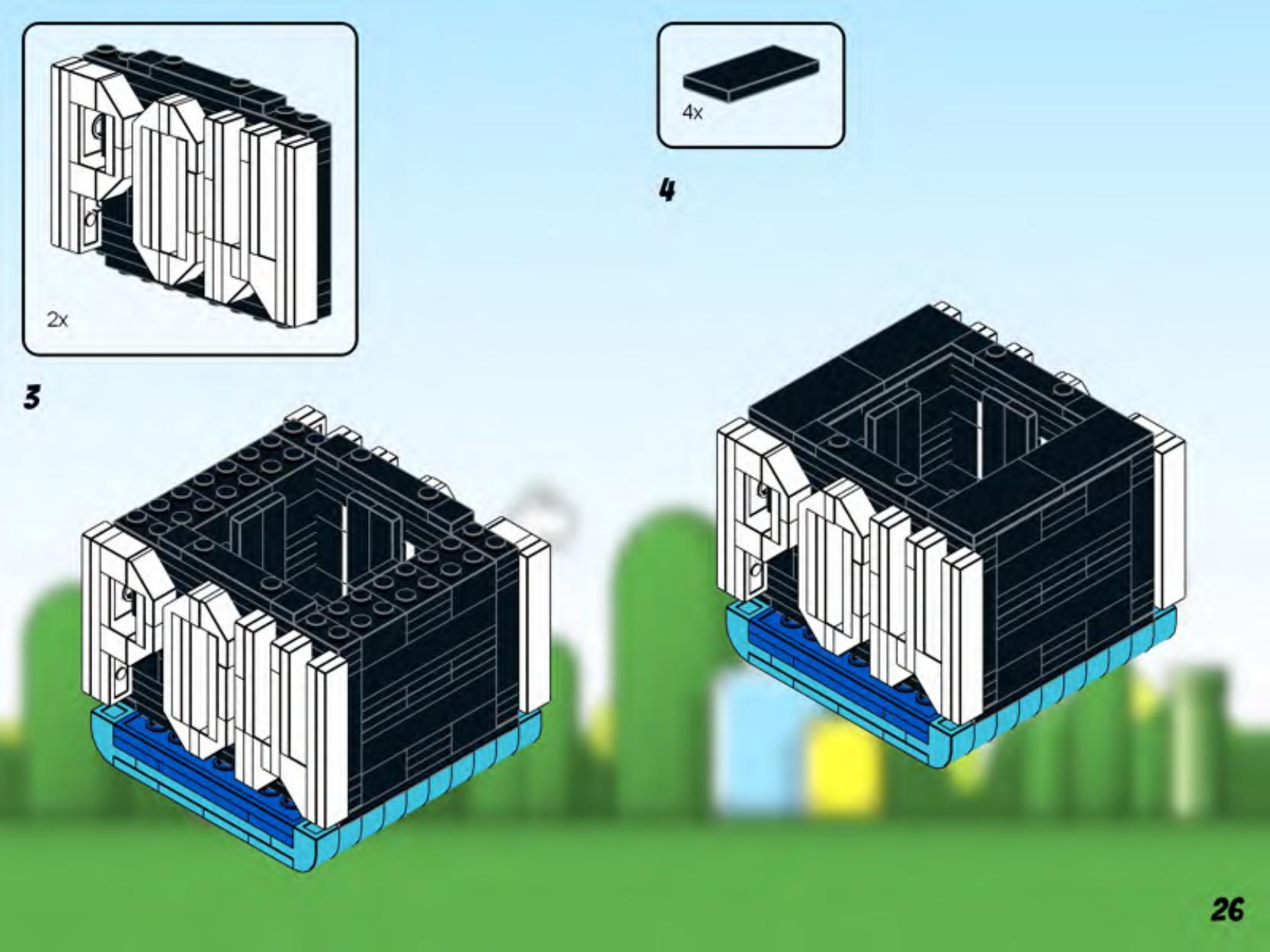 2x

3

4x

4

26