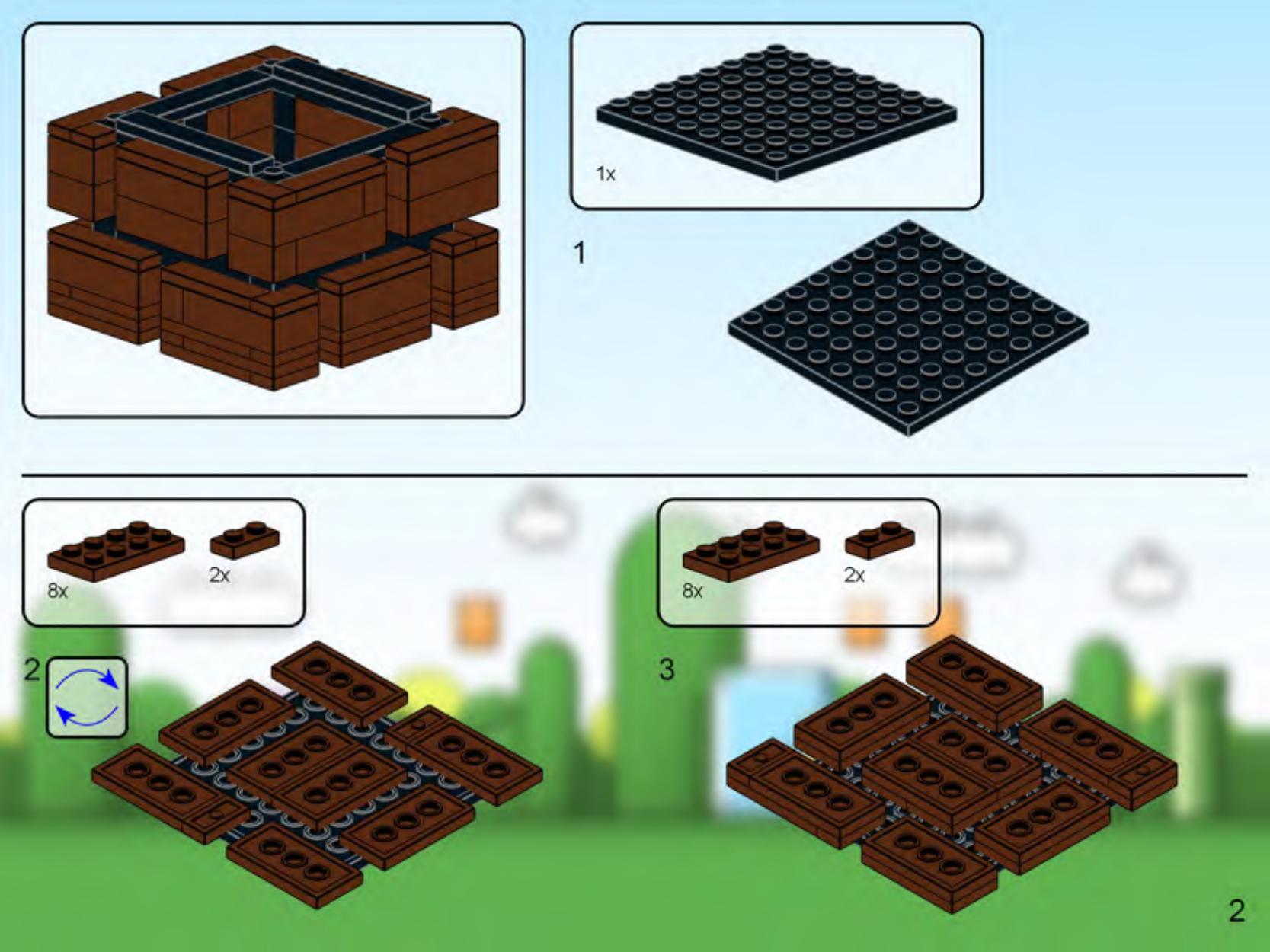 1x

1

8x

2x

2

8x

2x

3

2