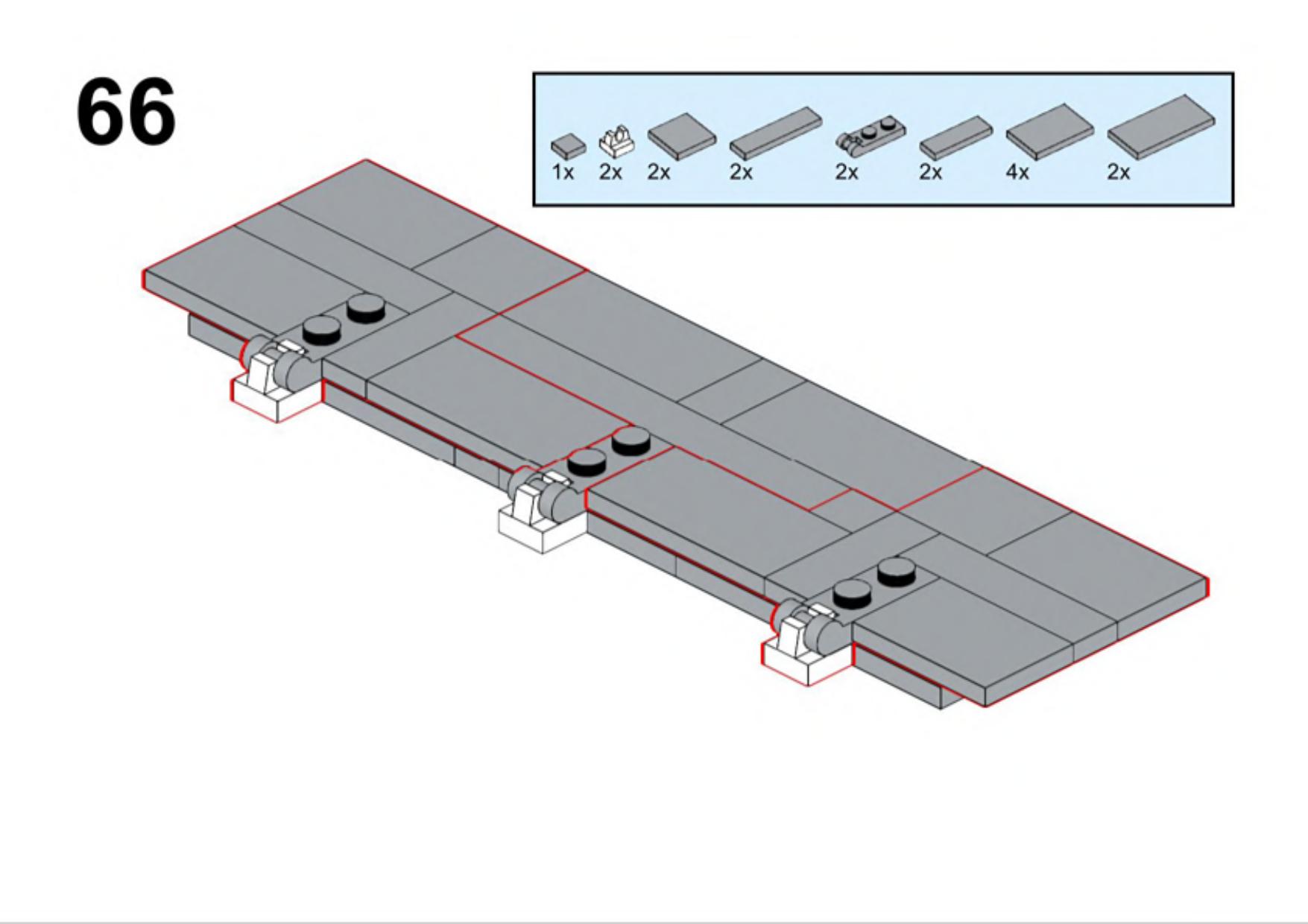 66

1x 2x 2x 2x 2x 2x 4x 2x