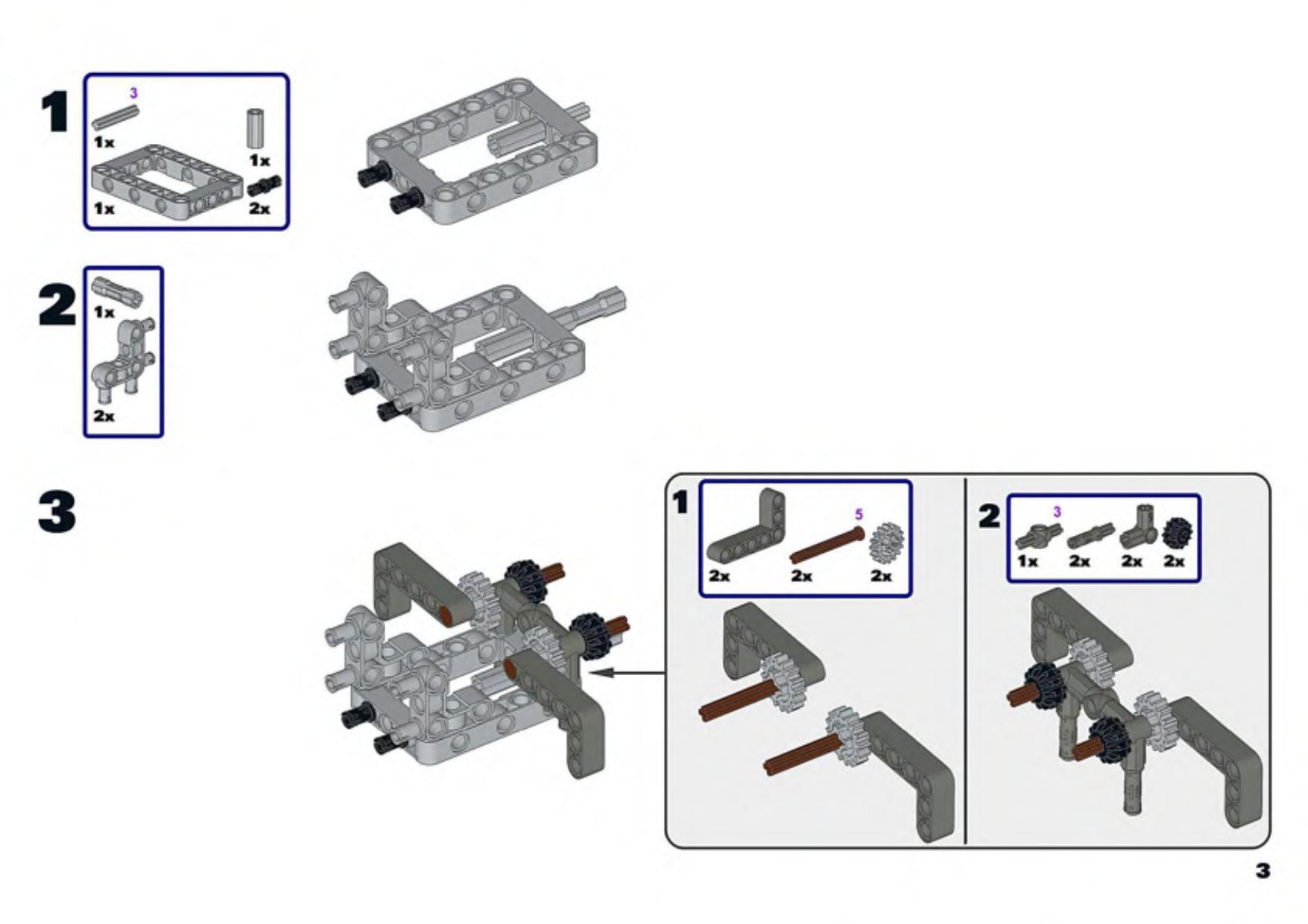 1
3
1x
1x
1x
2x

2
1x
2x

3

1
5
2x
2x
2x

2
3
1x
2x
2x
2x

3