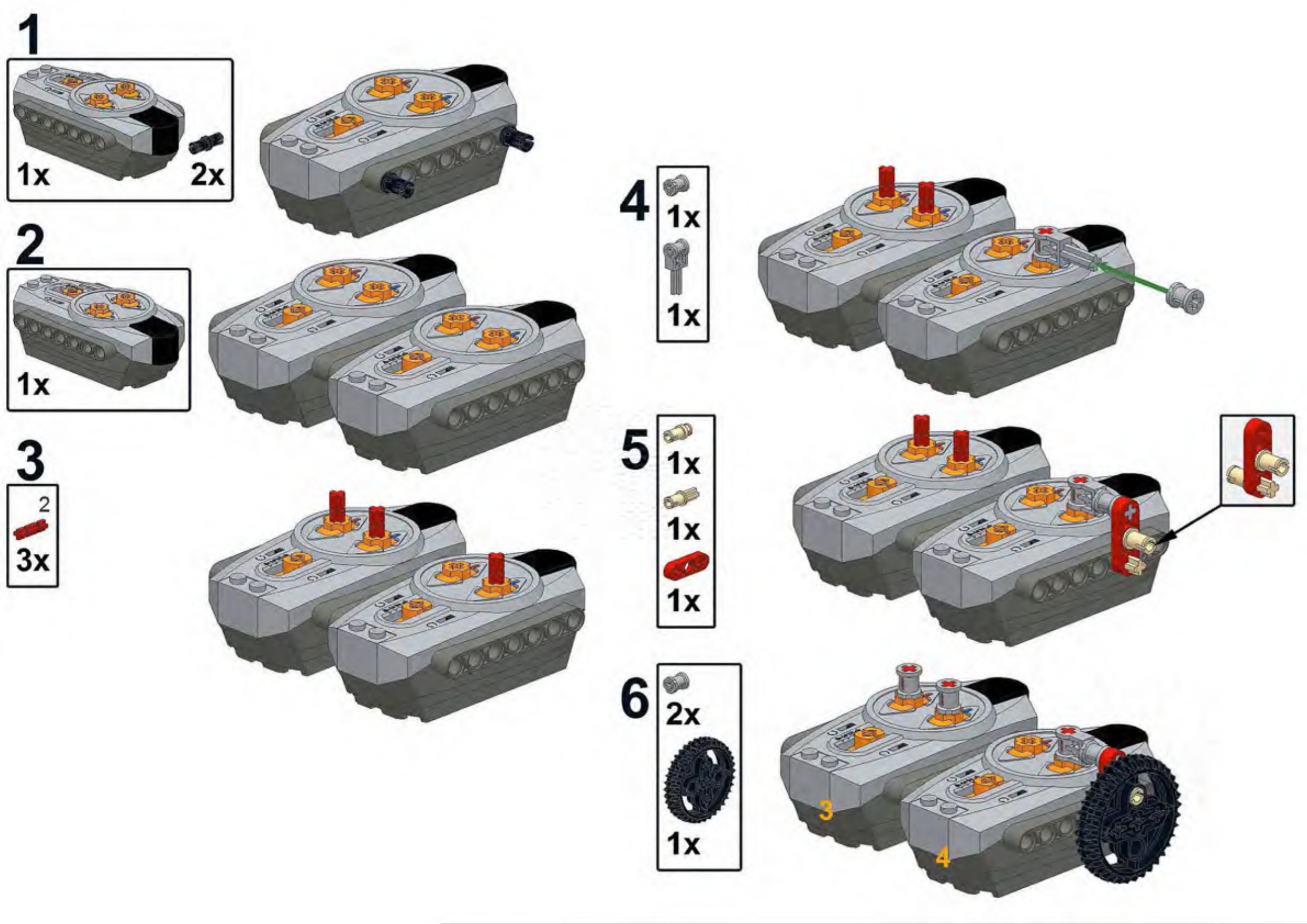 1

1x 2x

2

1x

3

2

3x

4

1x

1x

5

1x

1x

1x

6

2x

1x

3

4