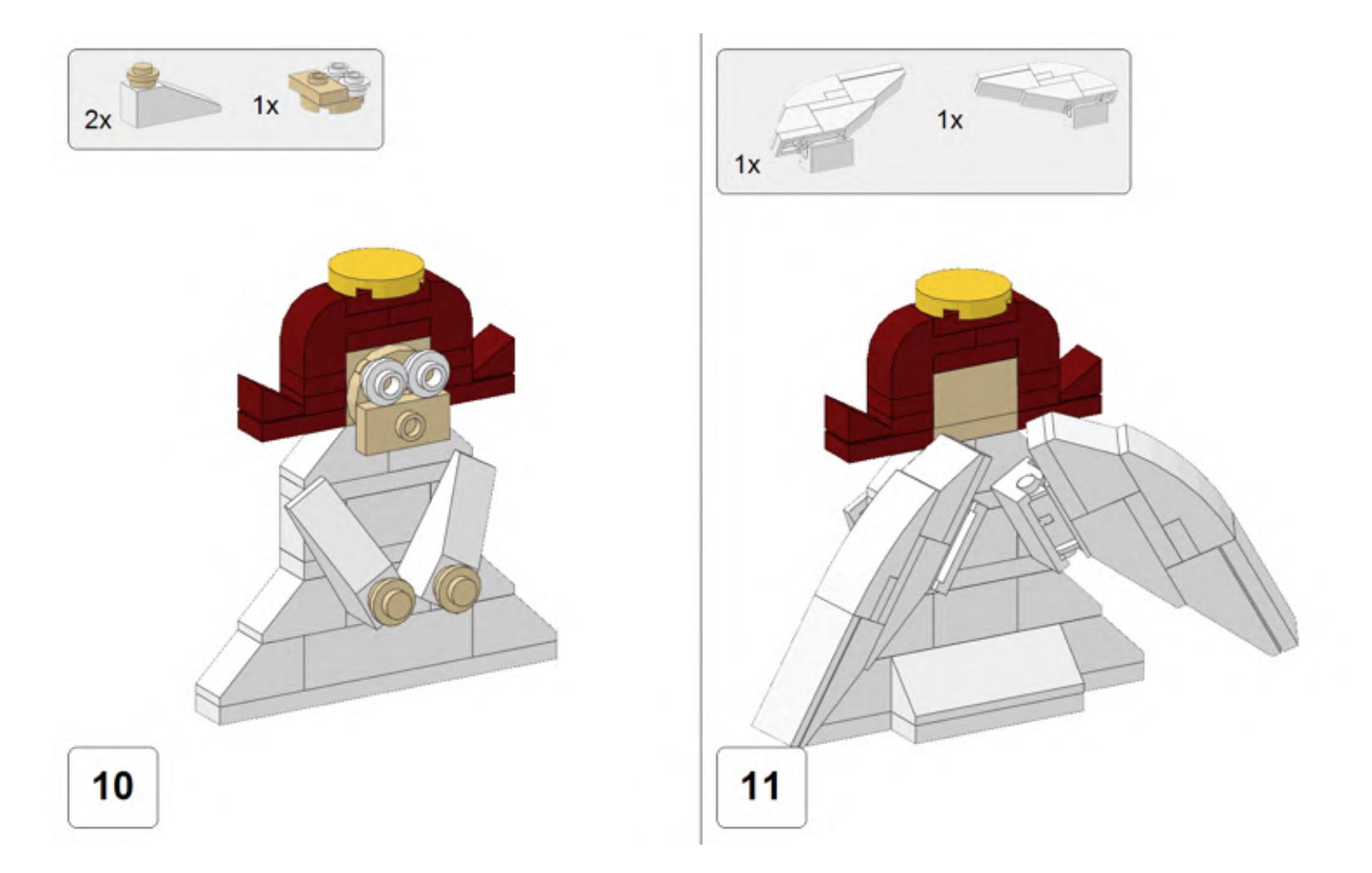 2x 1x

10

1x 1x

11