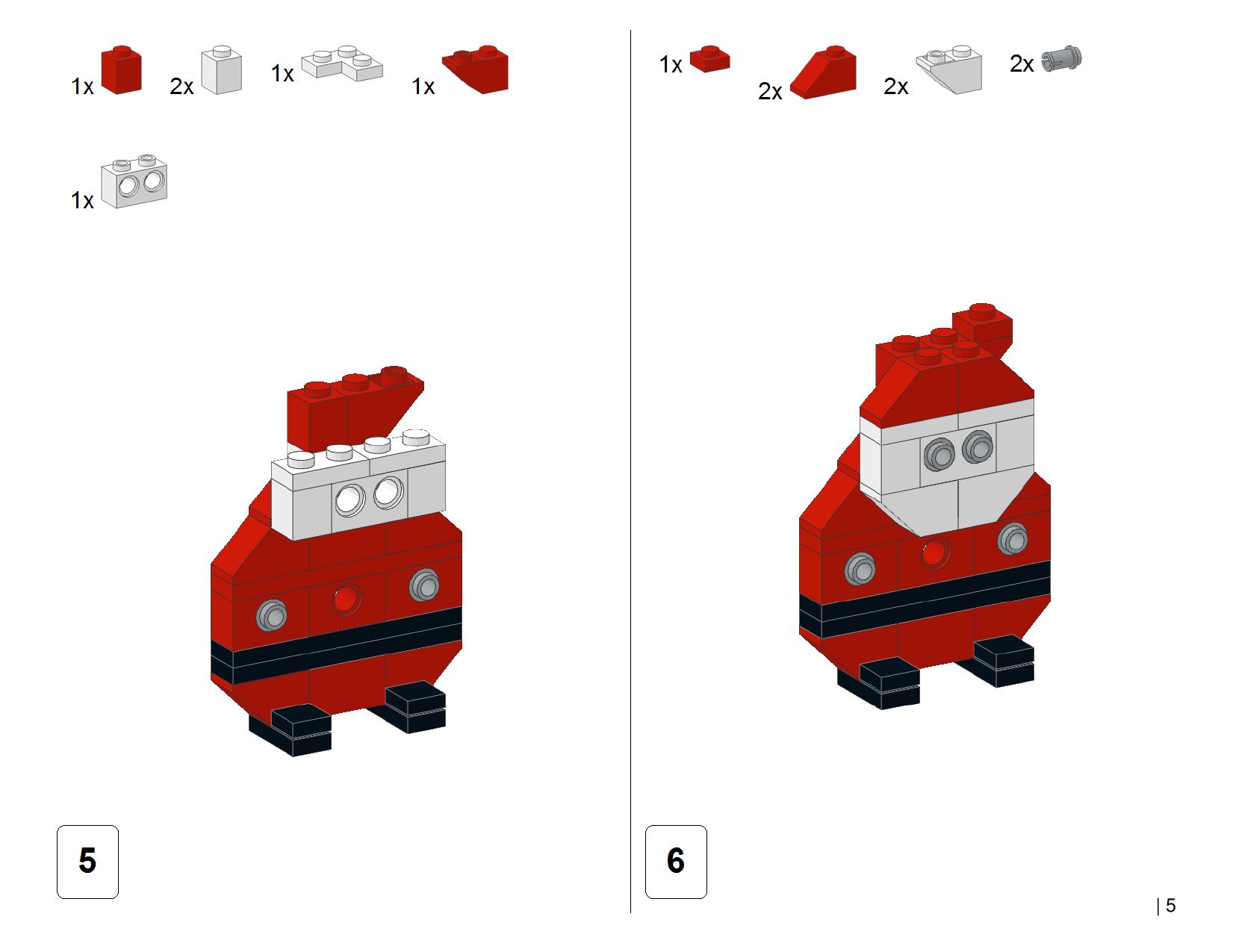 1x 2x 1x 1x

1x

5

1x 2x 2x 2x

6

| 5