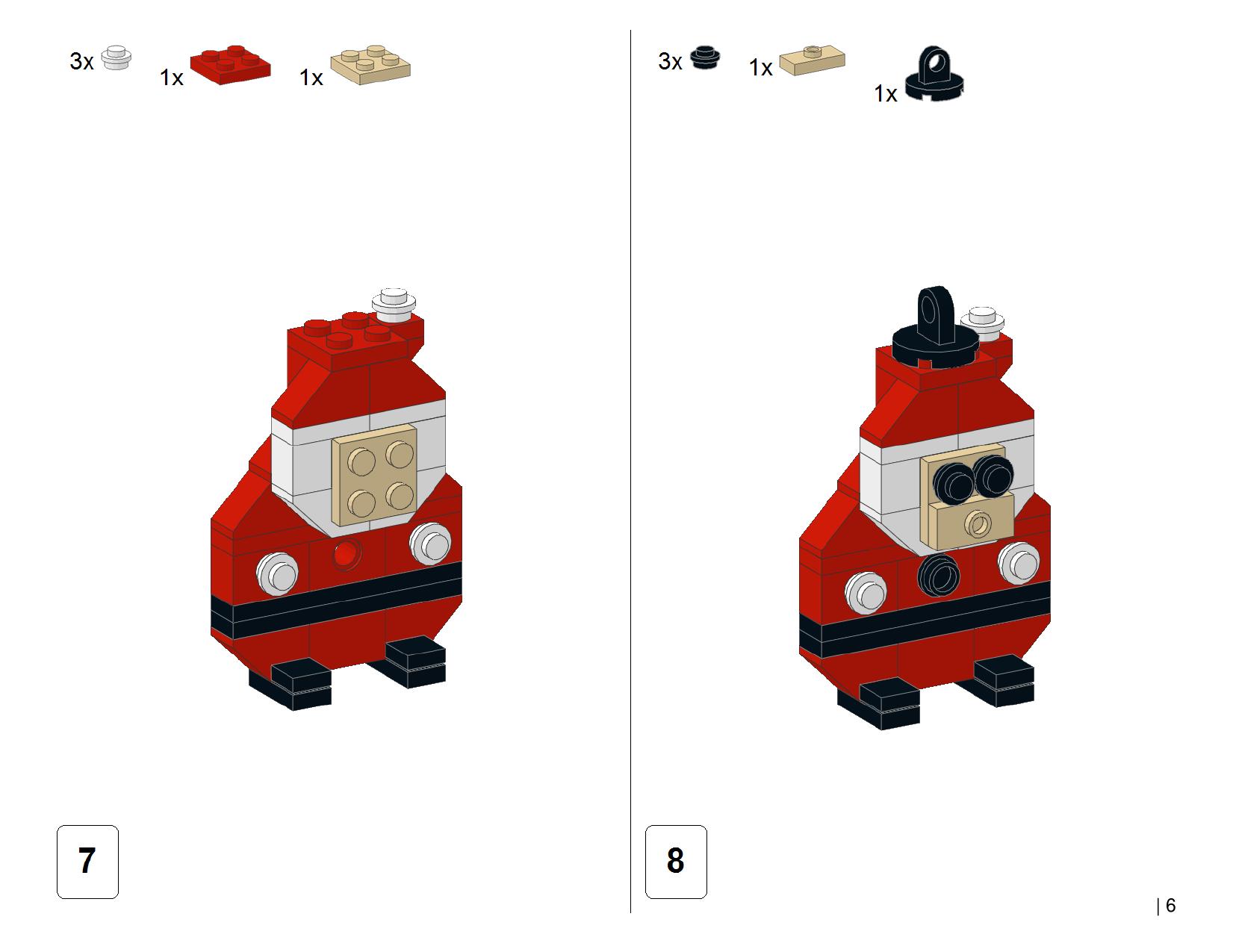 3x 1x 1x

7

3x 1x 1x

8

| 6