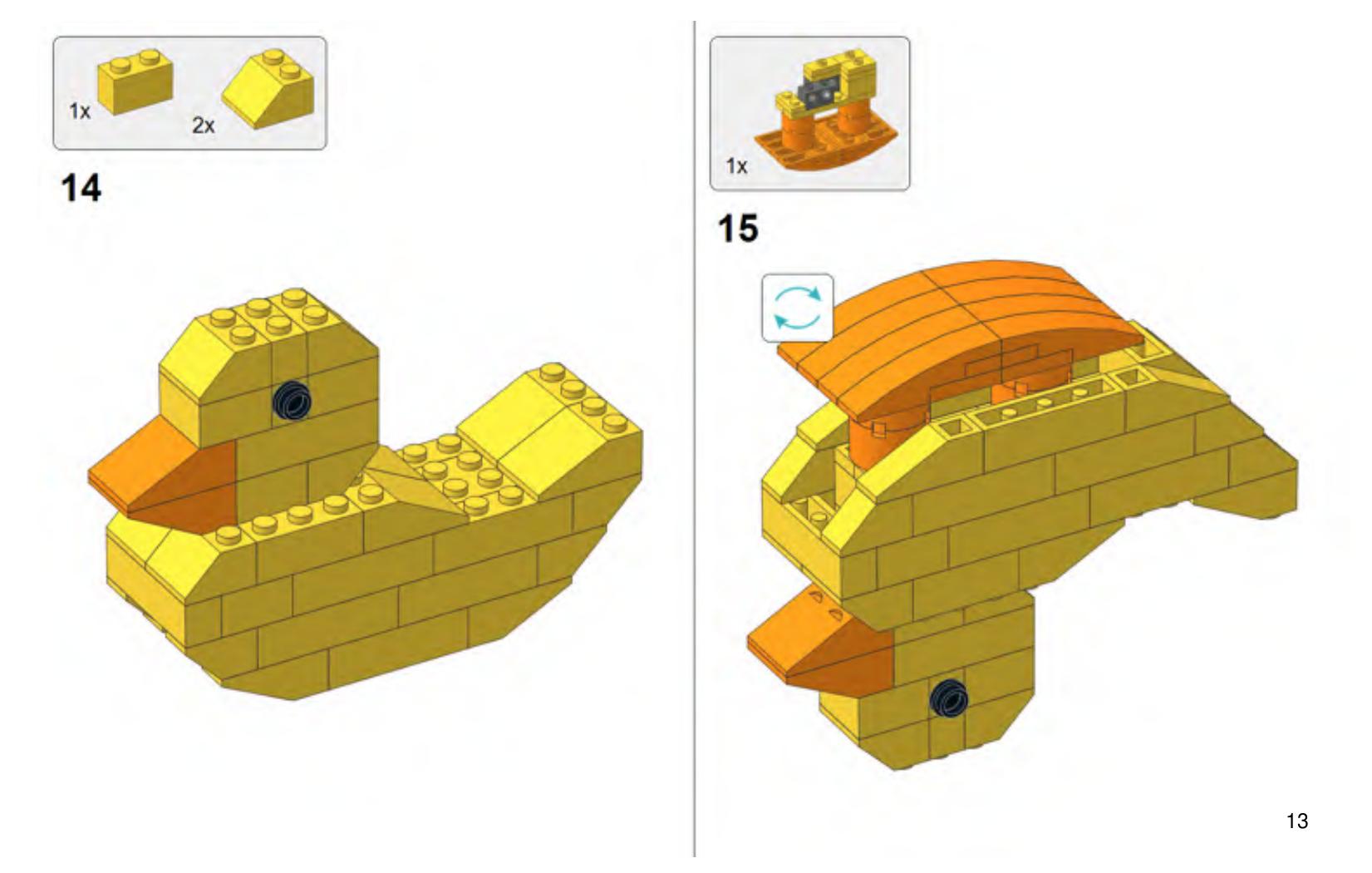 1x 2x

14

1x

15

13