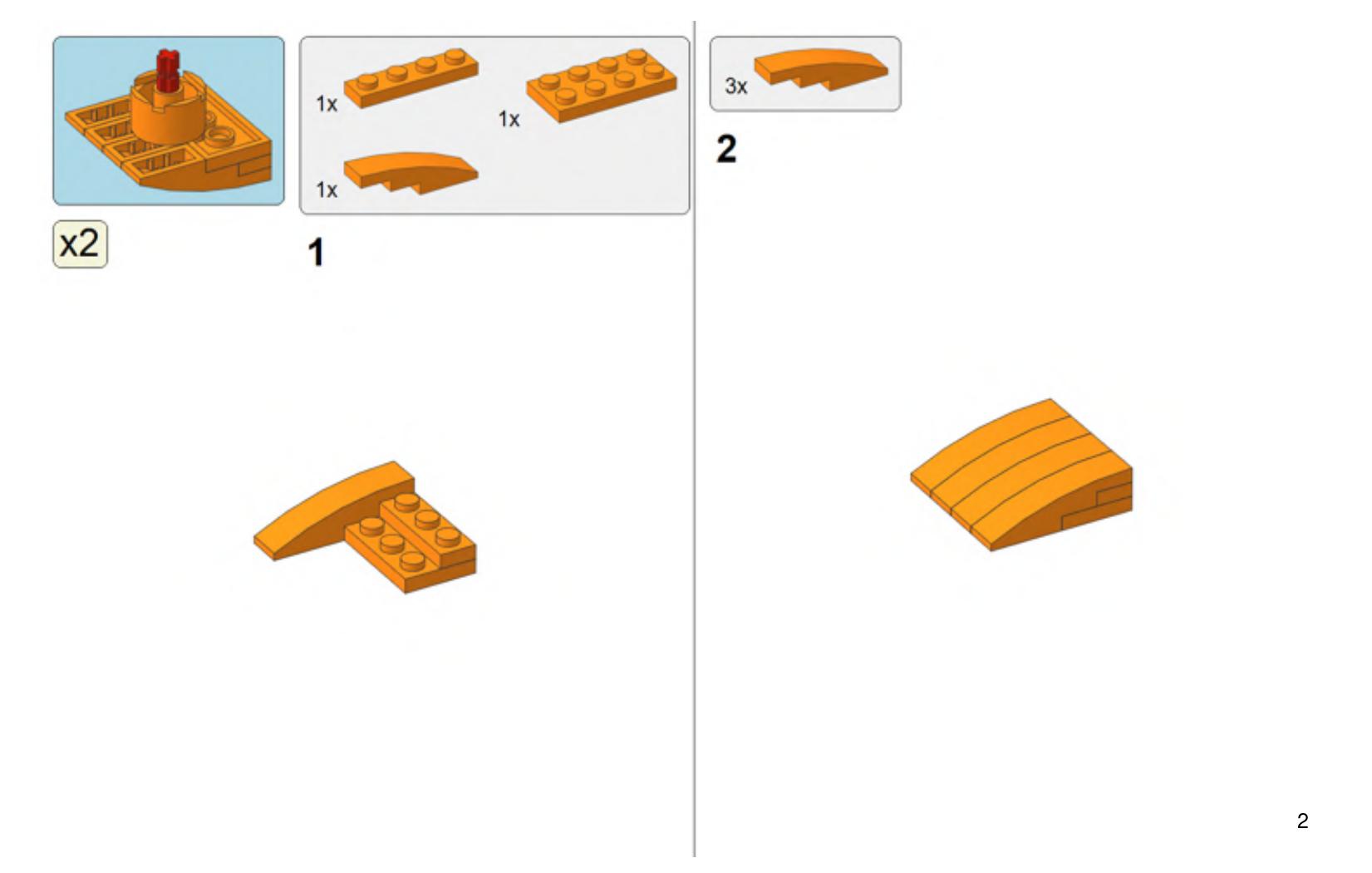 x2

1x

1x

1x

1

3x

2

2