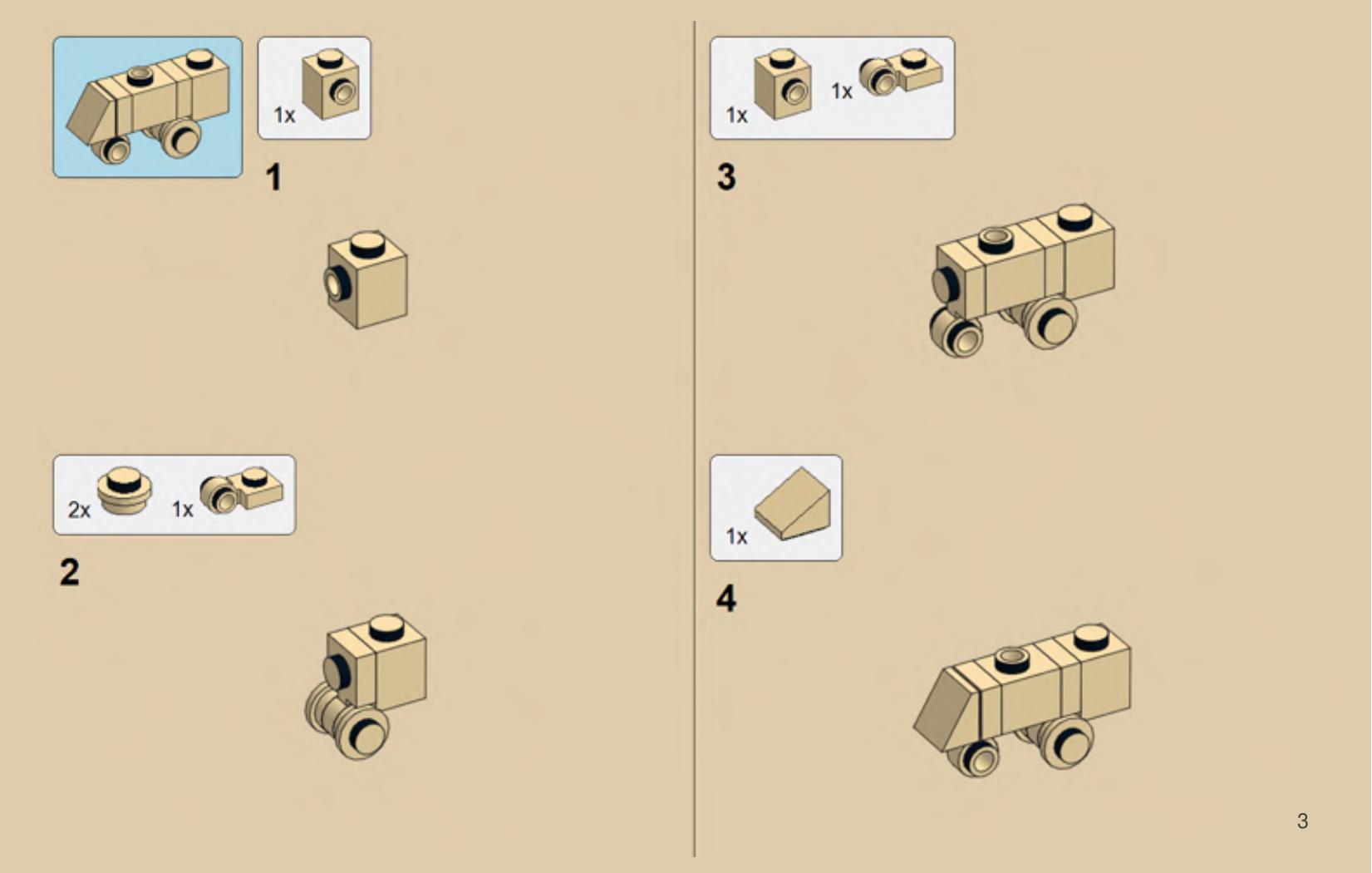 1x

1

2x 1x

2

1x 1x

3

1x

4

3