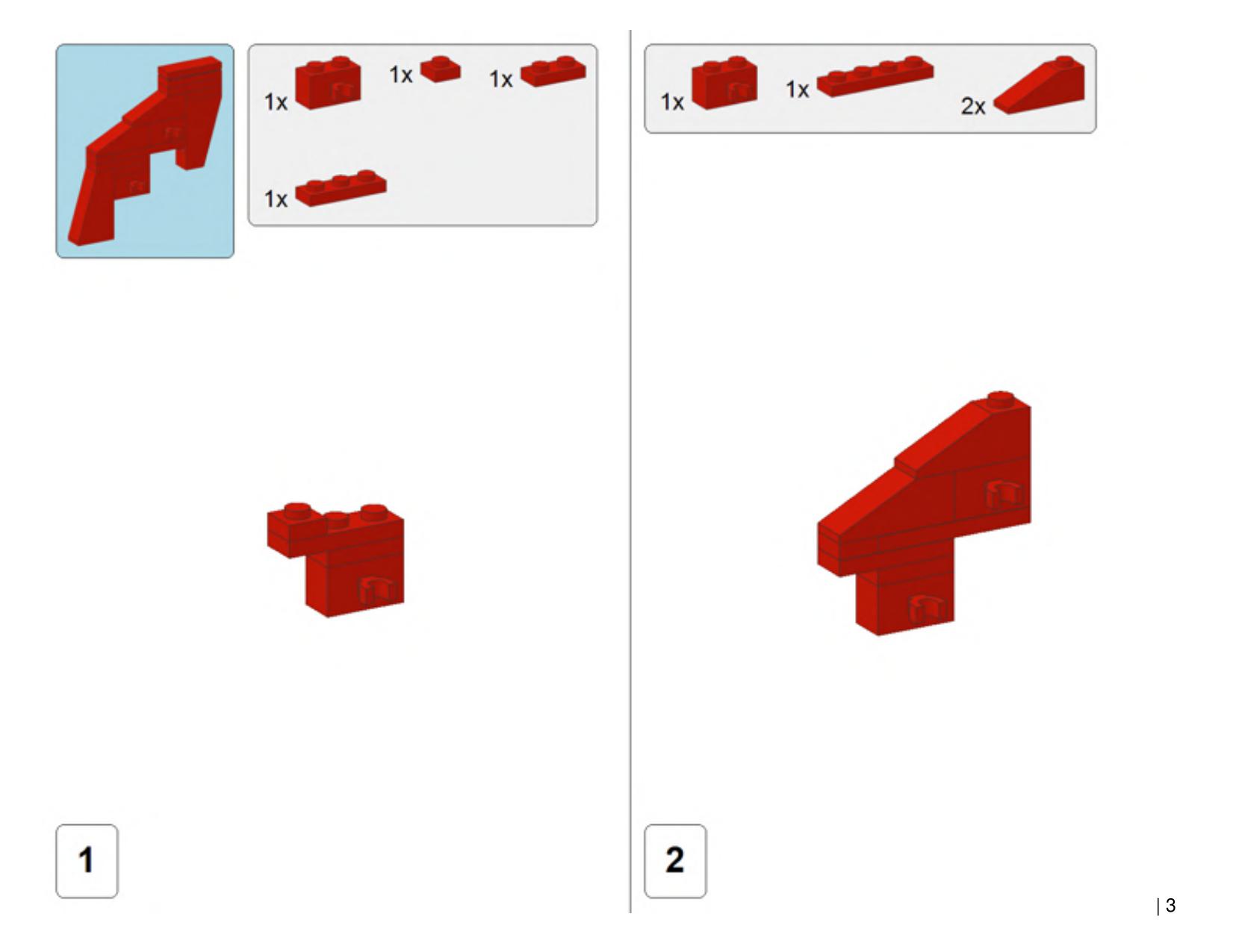 1x 1x 1x

1x

1

1x 1x 2x

2

| 3