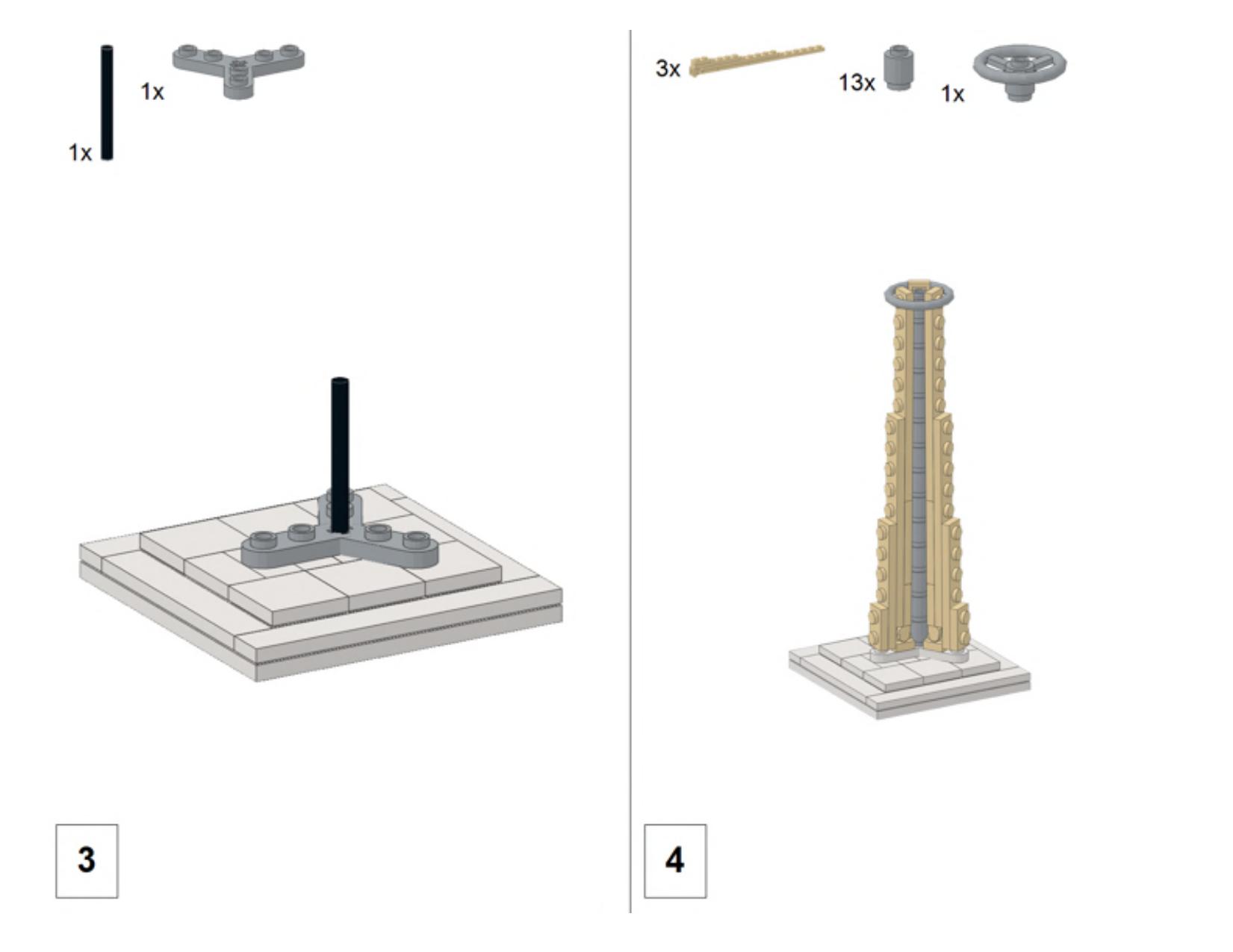 1x

1x

3

3x

13x

1x

4