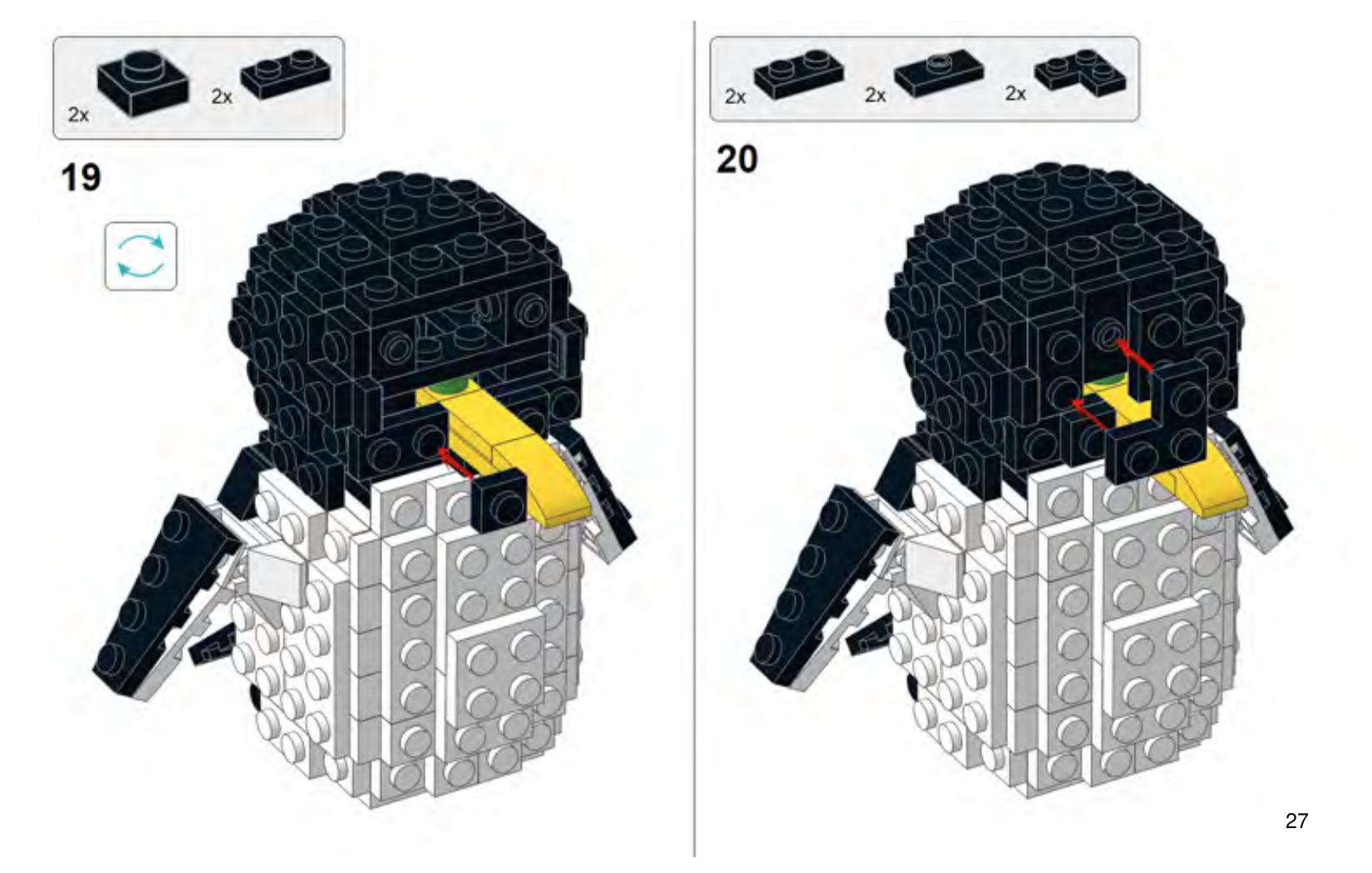 2x 2x

19

2x 2x 2x

20

27