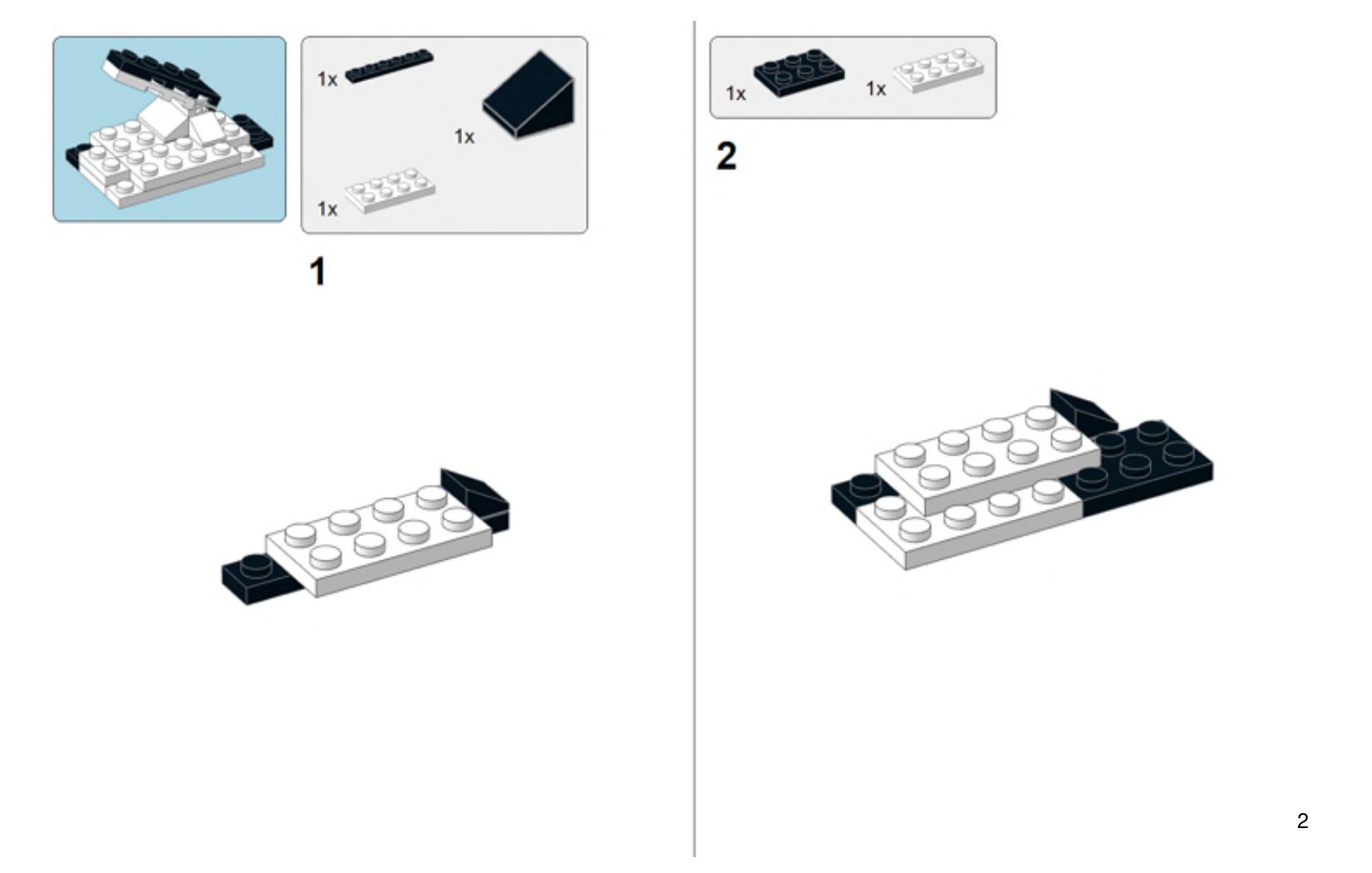 1x

1x

1x

1

1x

1x

2

2