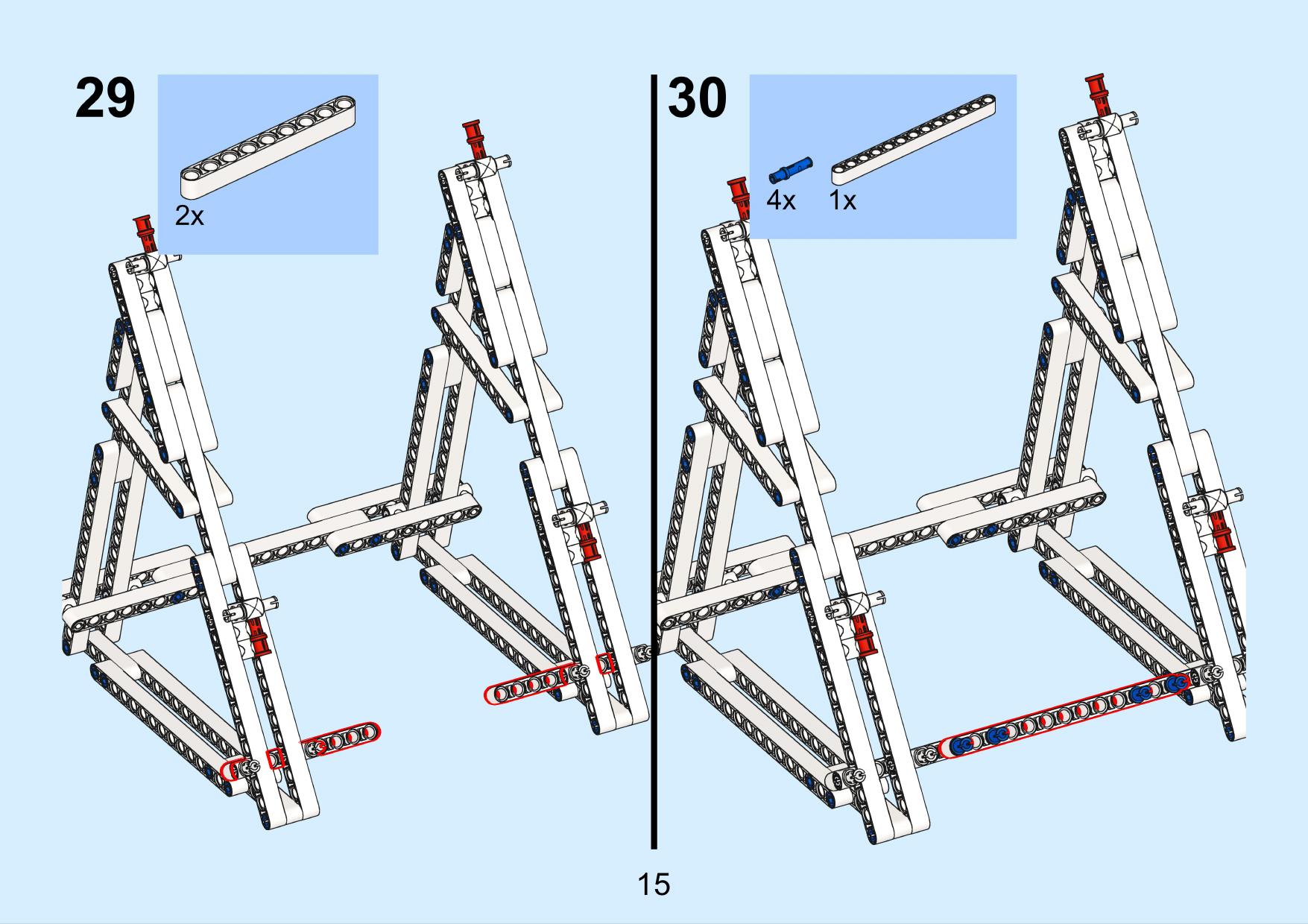 29

2x

30

4x

1x

15