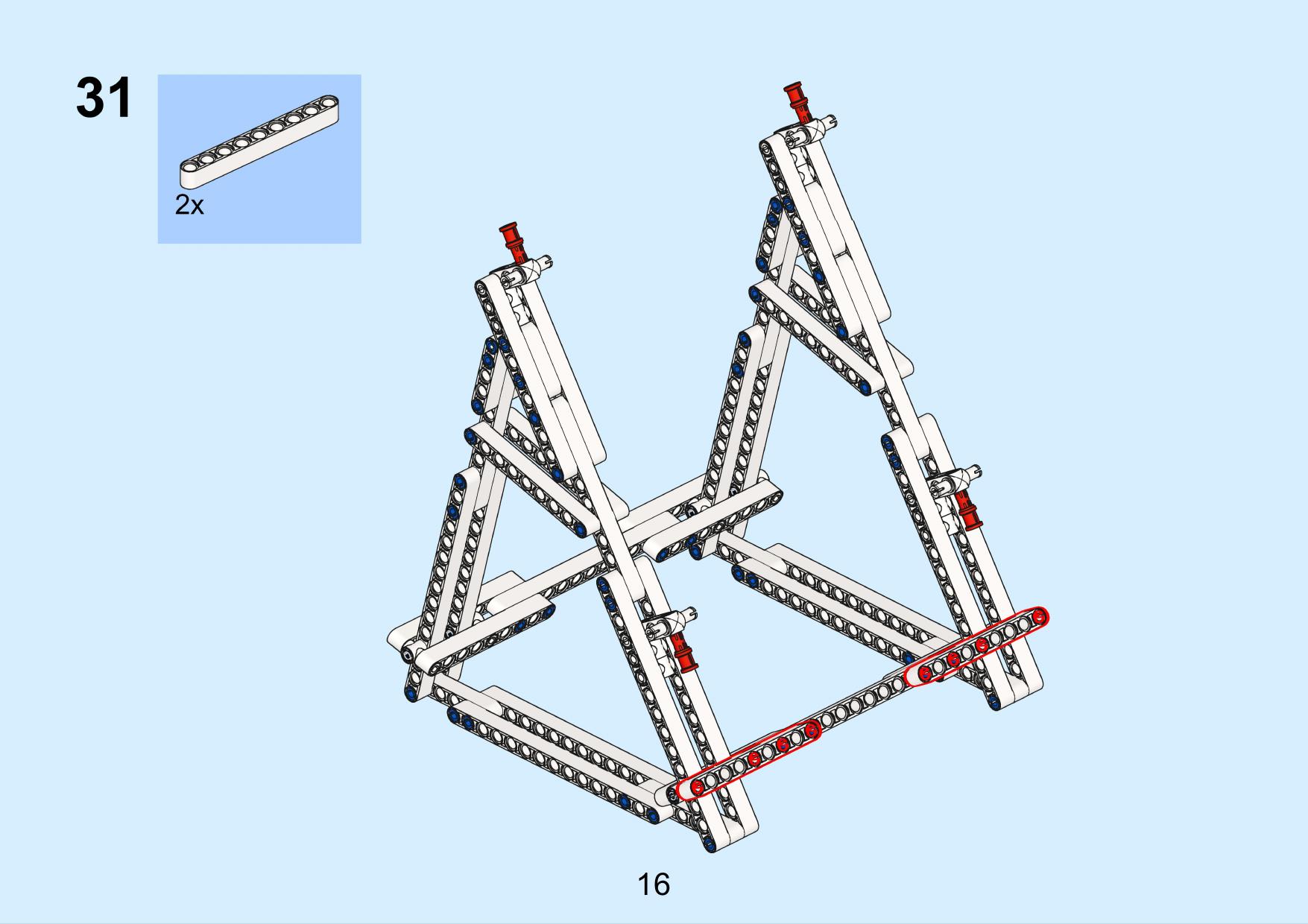 31

2x

16