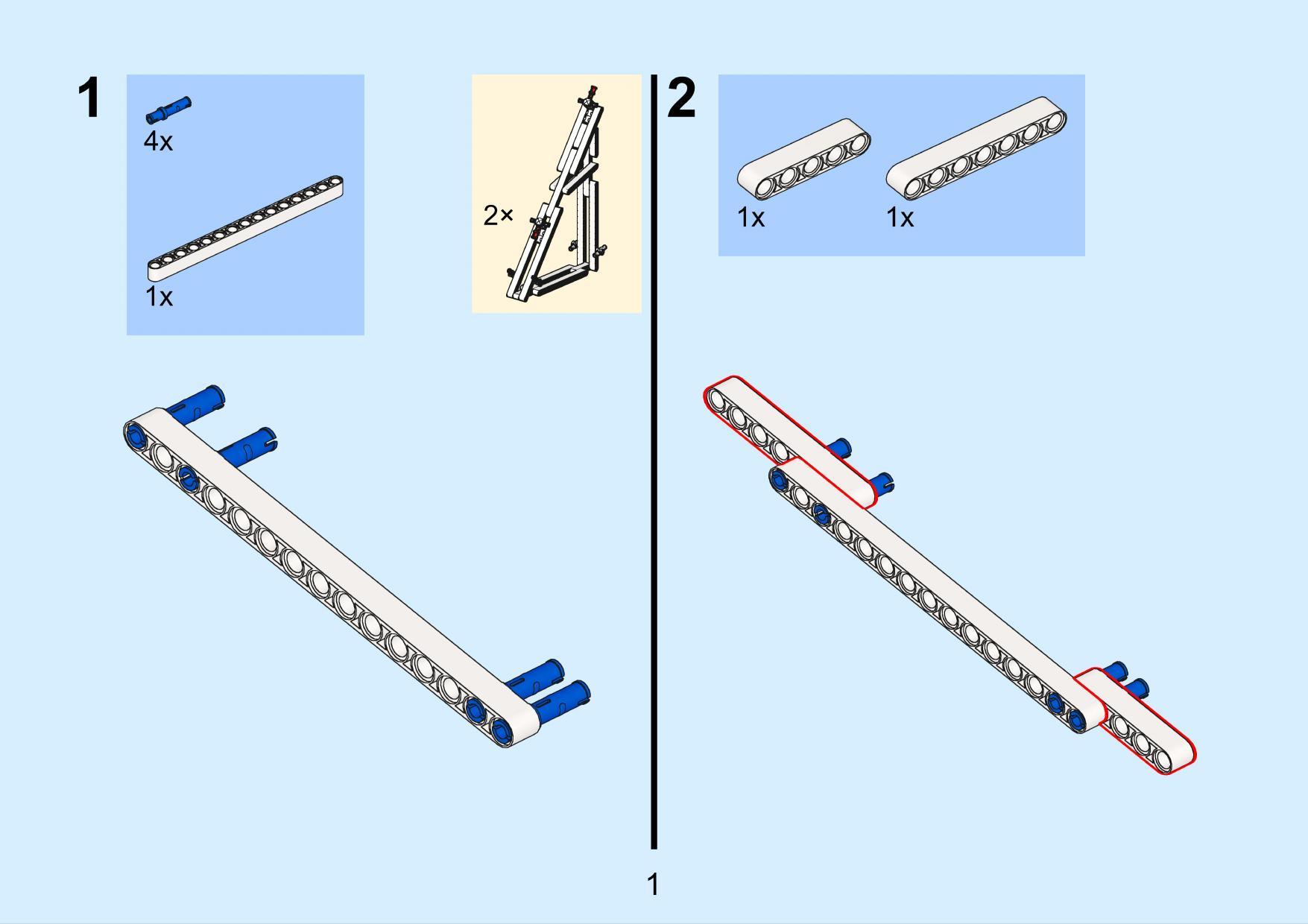 1

4x

1x

2×

2

1x

1x

1