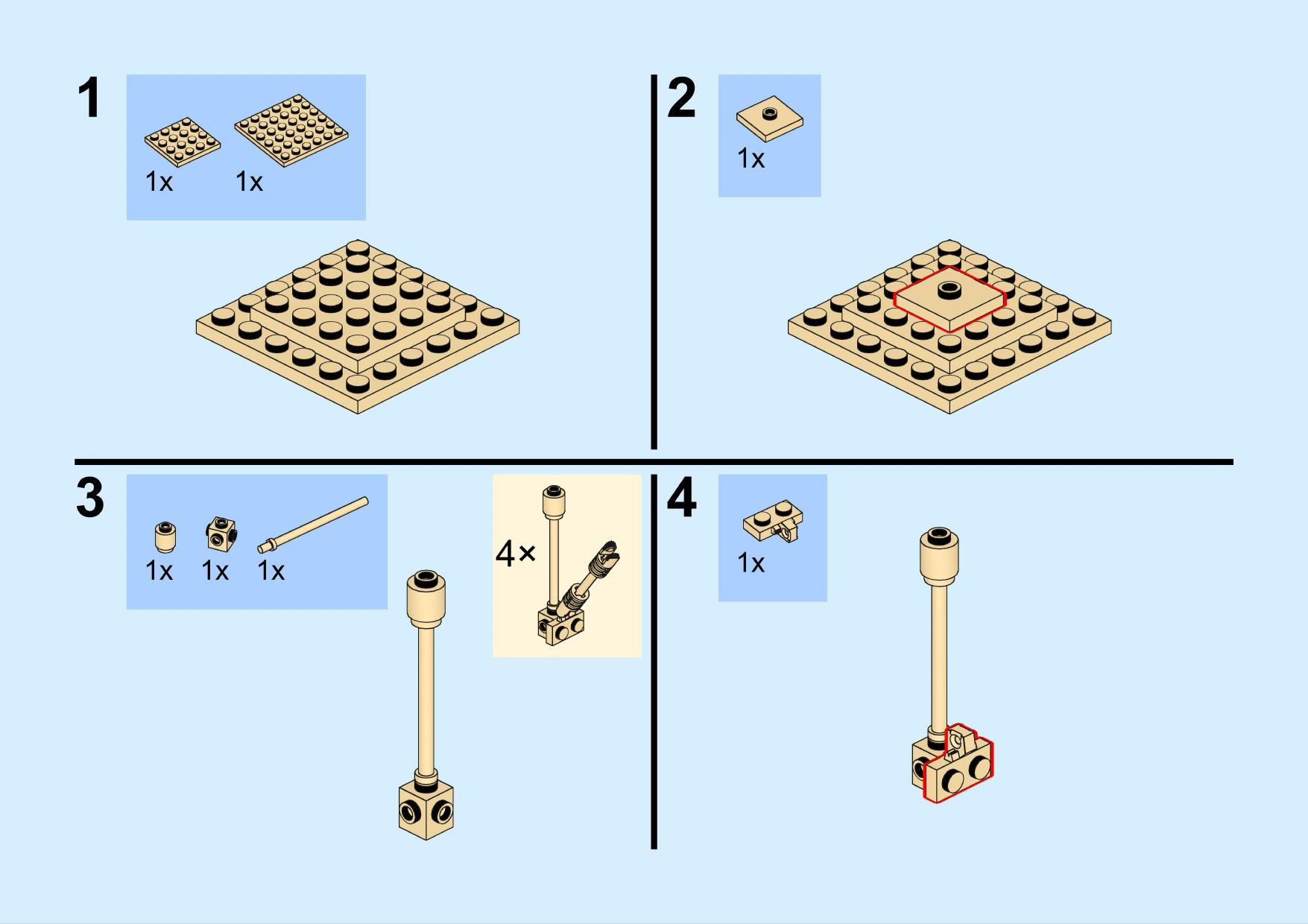 1

1x 1x

2

1x

3

1x 1x 1x

4×

4

1x