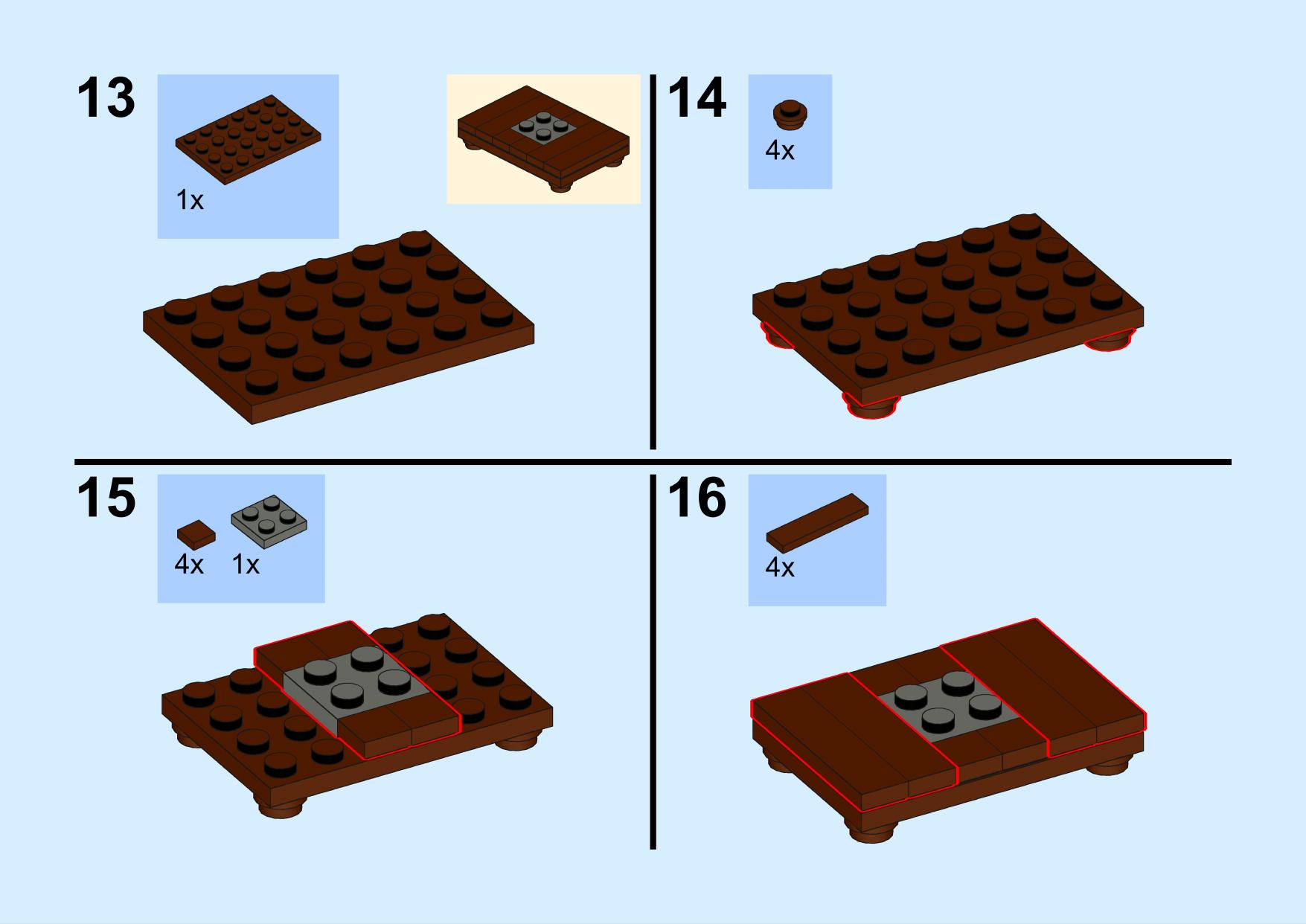 13

1x

14

4x

15

4x 1x

16

4x