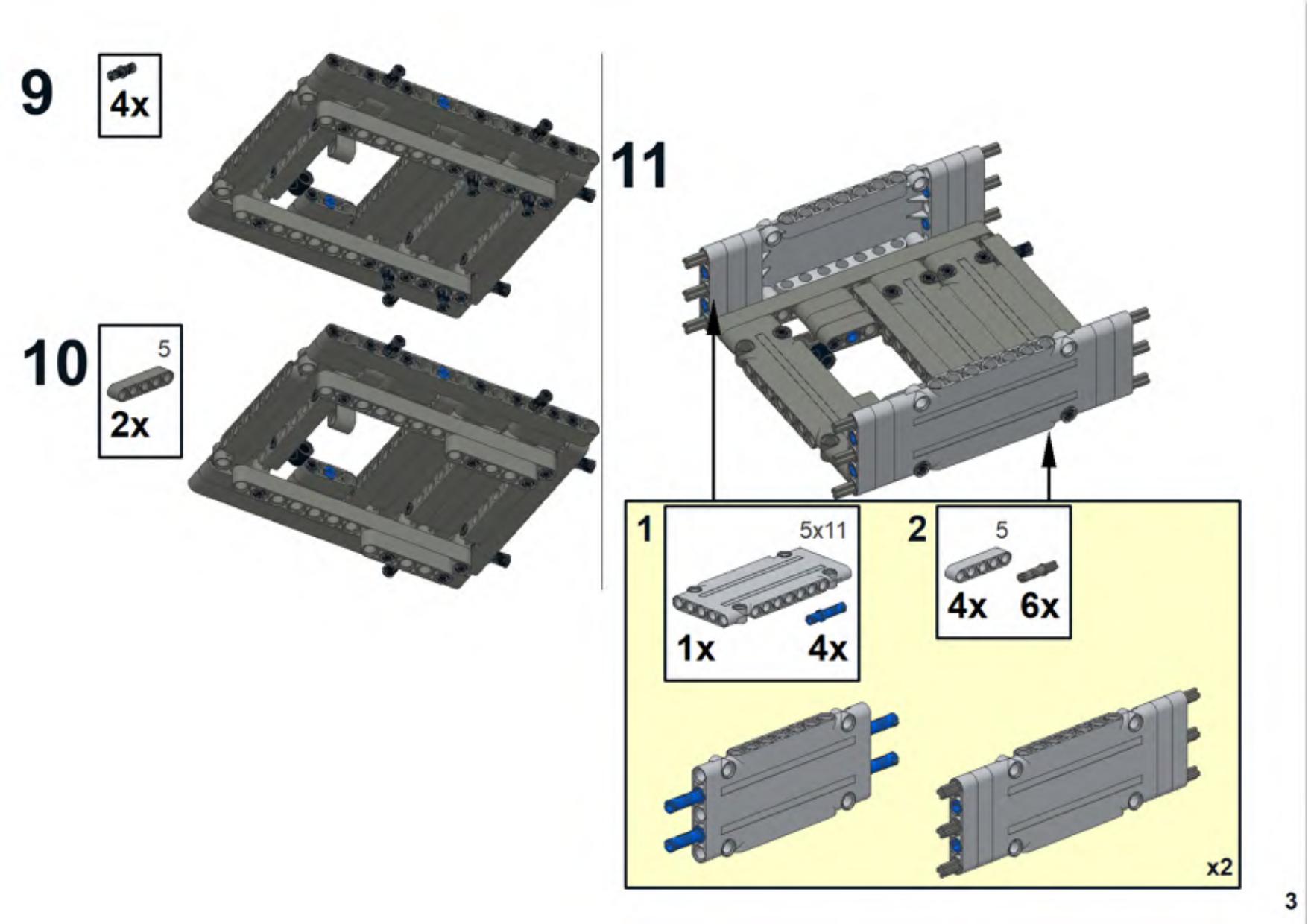 9

4x

10

5

2x

11

1

5x11

1x

4x

2

5

4x

6x

x2

3