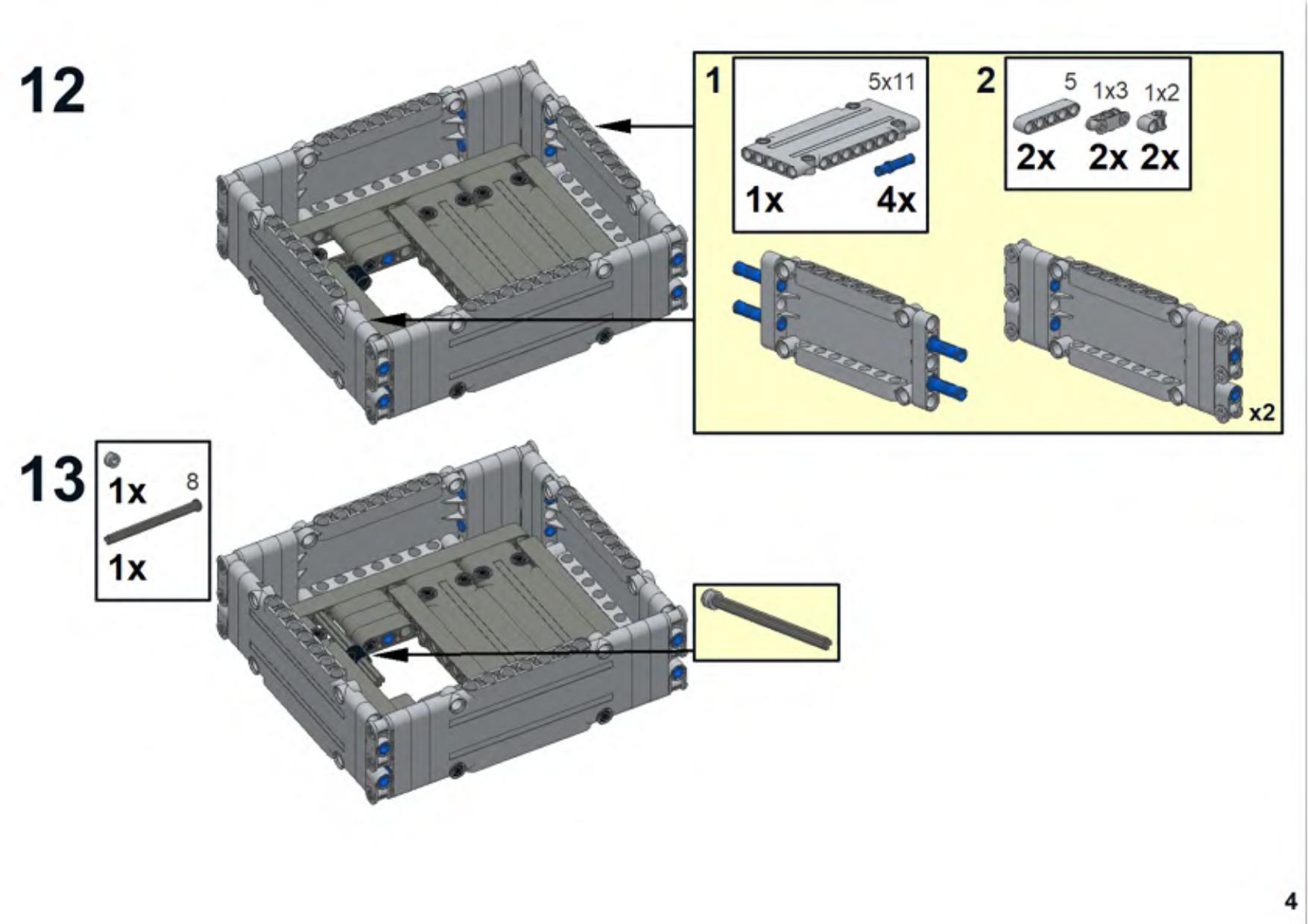 12

1
5x11
1x
4x

2
5
1x3
1x2
2x
2x
2x

x2

13
1x
8
1x

4