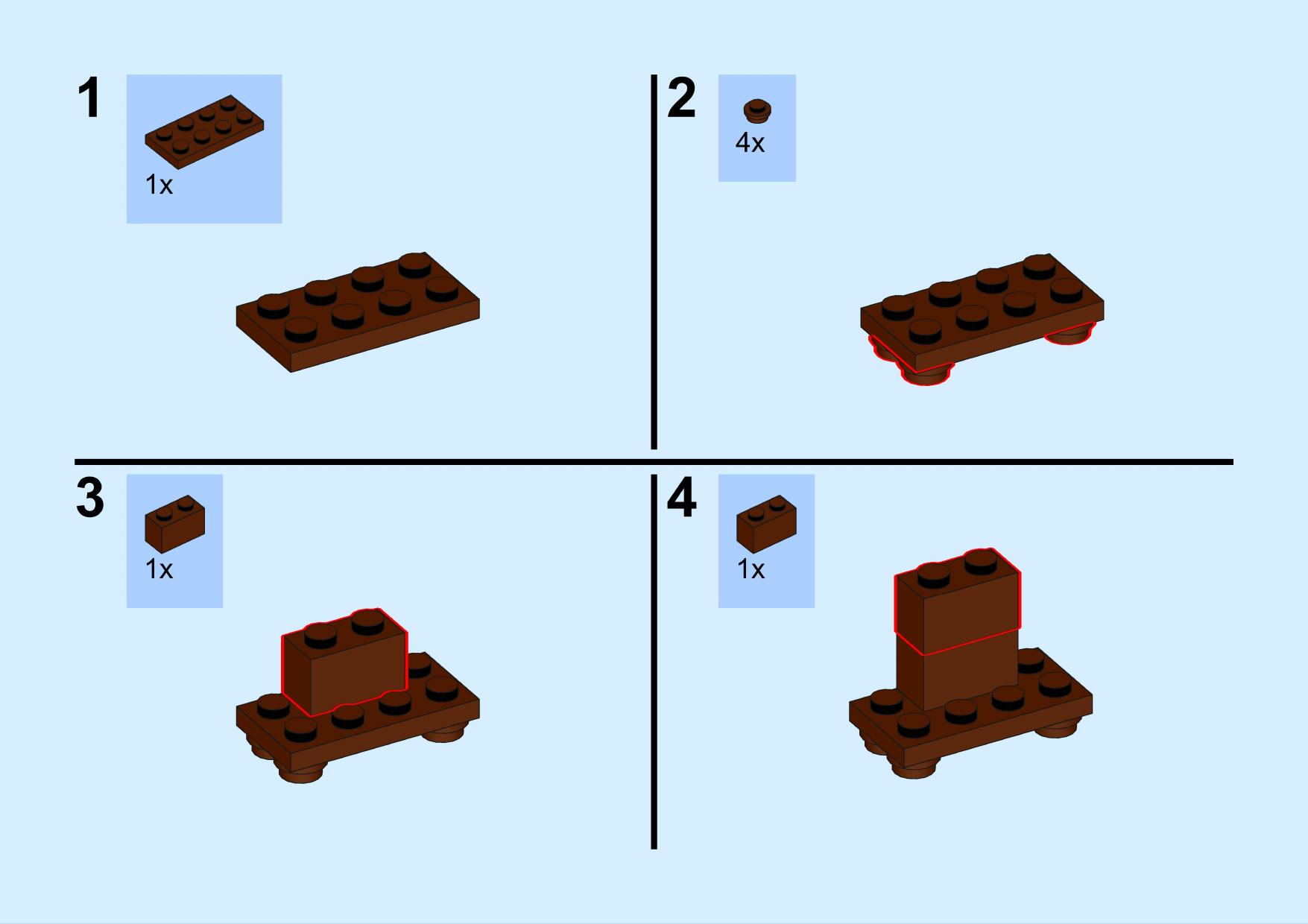 1
1x

2
4x

3
1x

4
1x