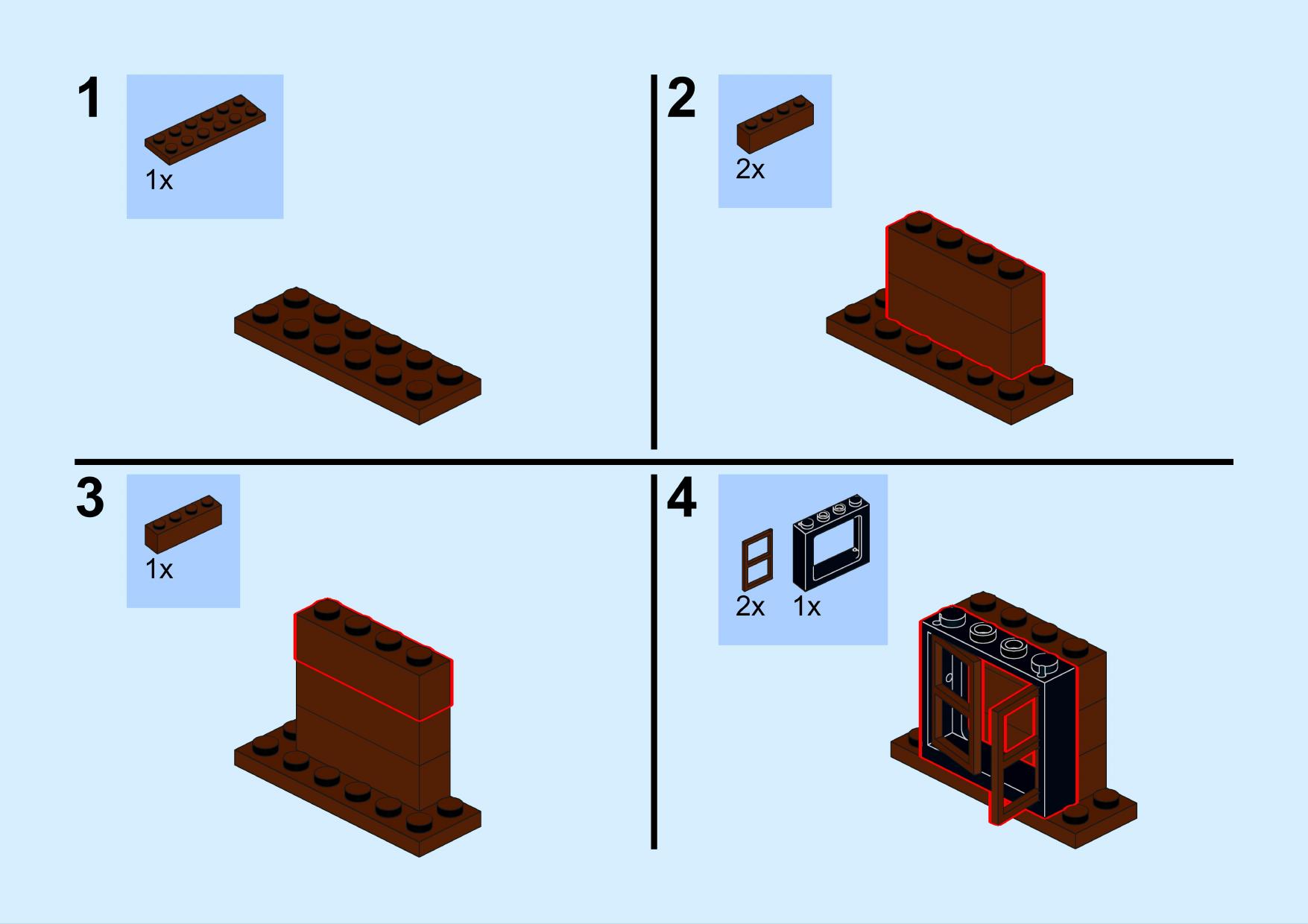 1

1x

2

2x

3

1x

4

2x 1x