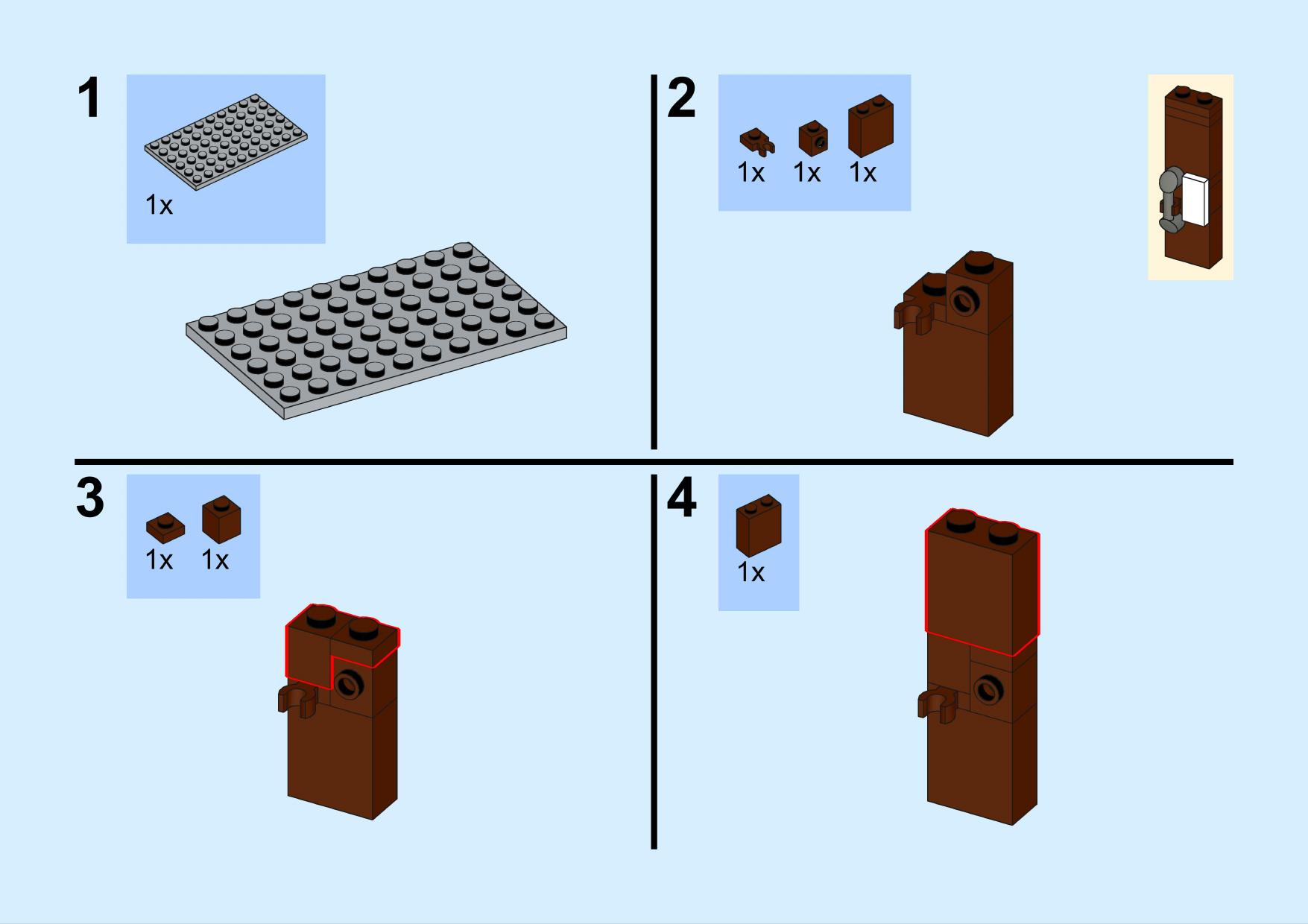 1

1x

2

1x 1x 1x

3

1x 1x

4

1x