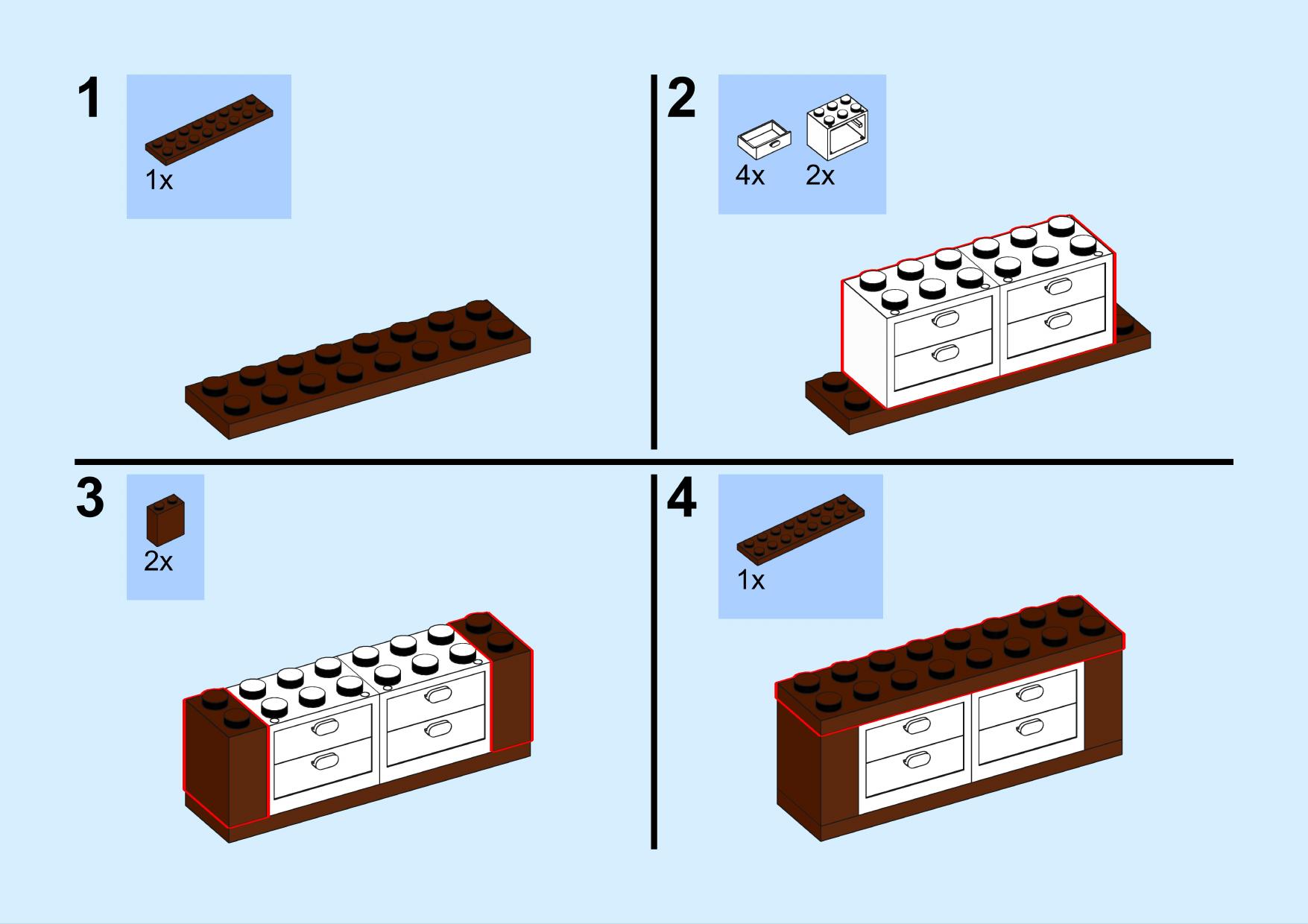 1

1x

2

4x 2x

3

2x

4

1x