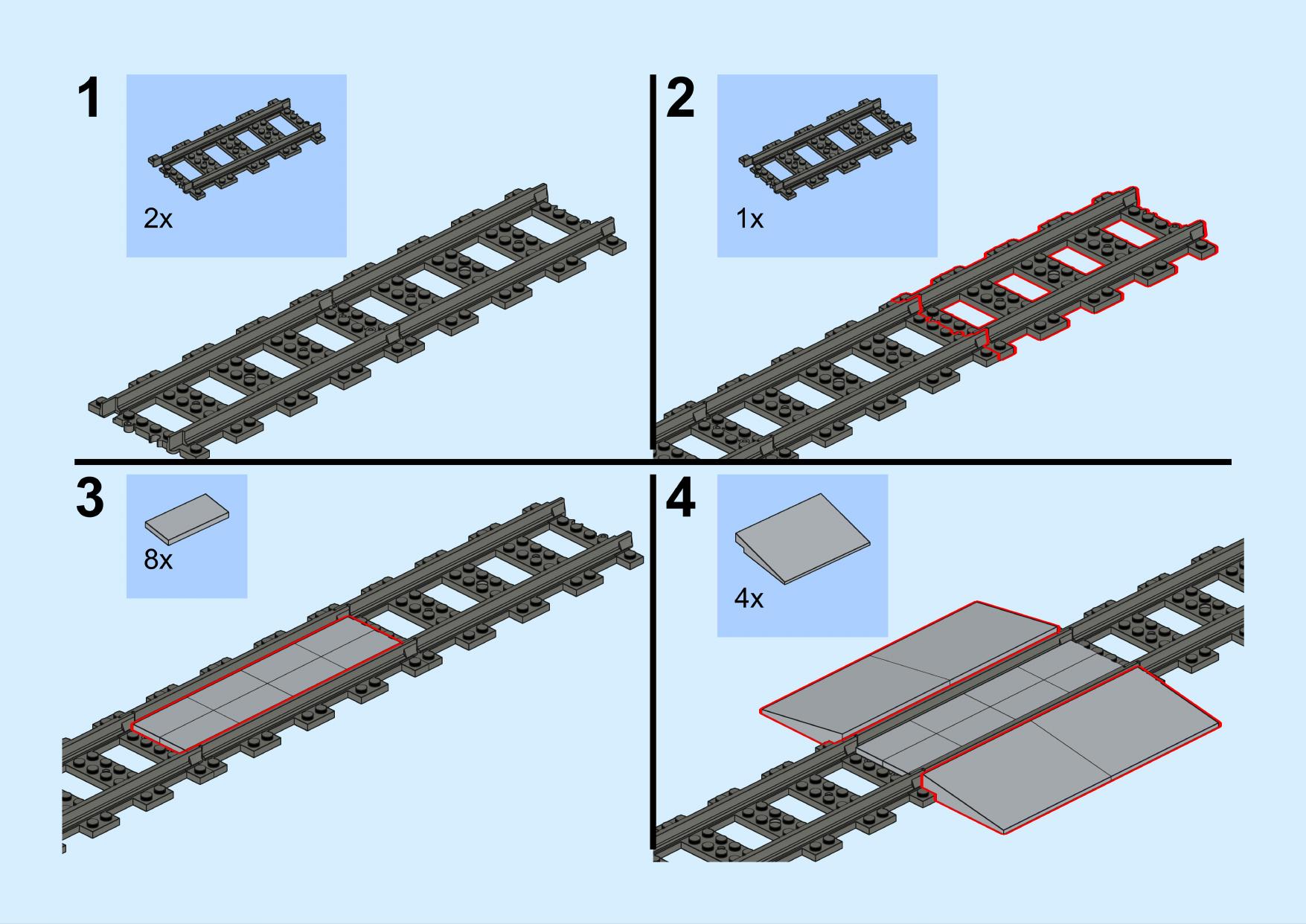 1

2x

2

1x

3

8x

4

4x