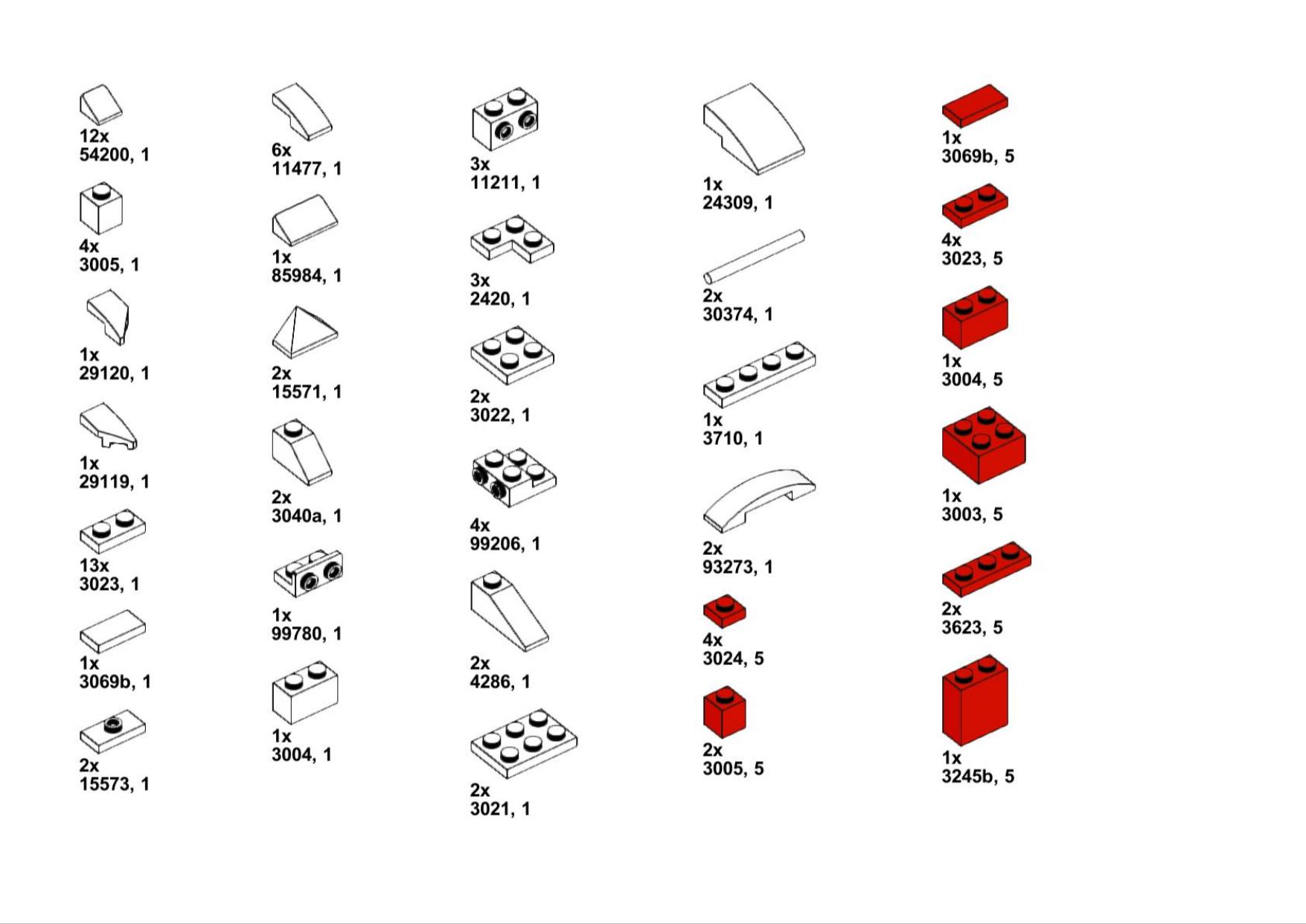 12x
54200, 1

4x
3005, 1

1x
29120, 1

1x
29119, 1

13x
3023, 1

1x
3069b, 1

2x
15573, 1

6x
11477, 1

1x
85984, 1

2x
15571, 1

2x
3040a, 1

1x
99780, 1

1x
3004, 1

3x
11211, 1

3x
2420, 1

2x
3022, 1

4x
99206, 1

2x
4286, 1

2x
3021, 1

1x
24309, 1

2x
30374, 1

1x
3710, 1

2x
93273, 1

4x
3024, 5

2x
3005, 5

1x
3069b, 5

4x
3023, 5

1x
3004, 5

1x
3003, 5

2x
3623, 5

1x
3245b, 5