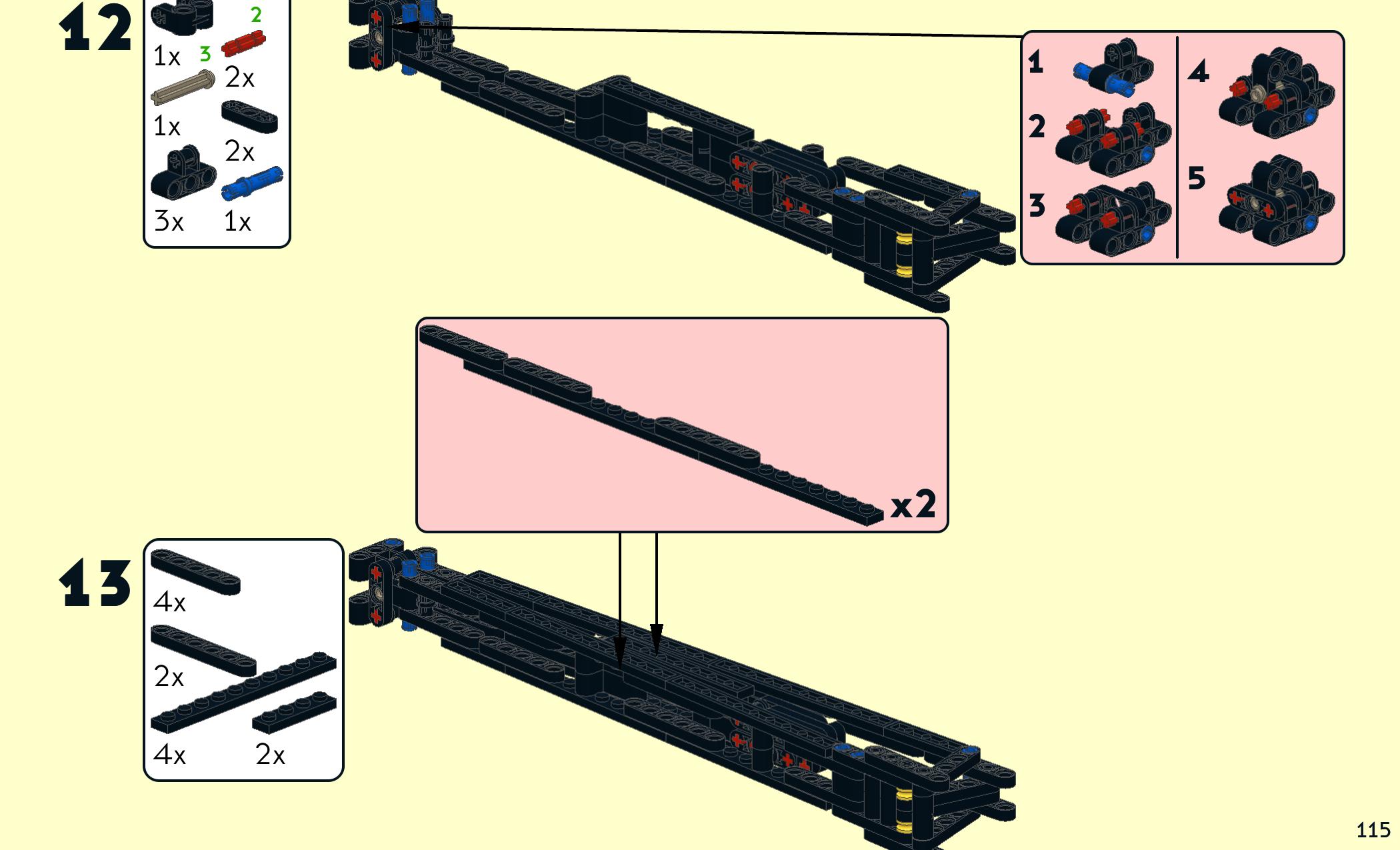 12

2
1x 3
2x
1x
2x
3x 1x

1
2
3
4
5

x2

13

4x
2x
4x 2x

115