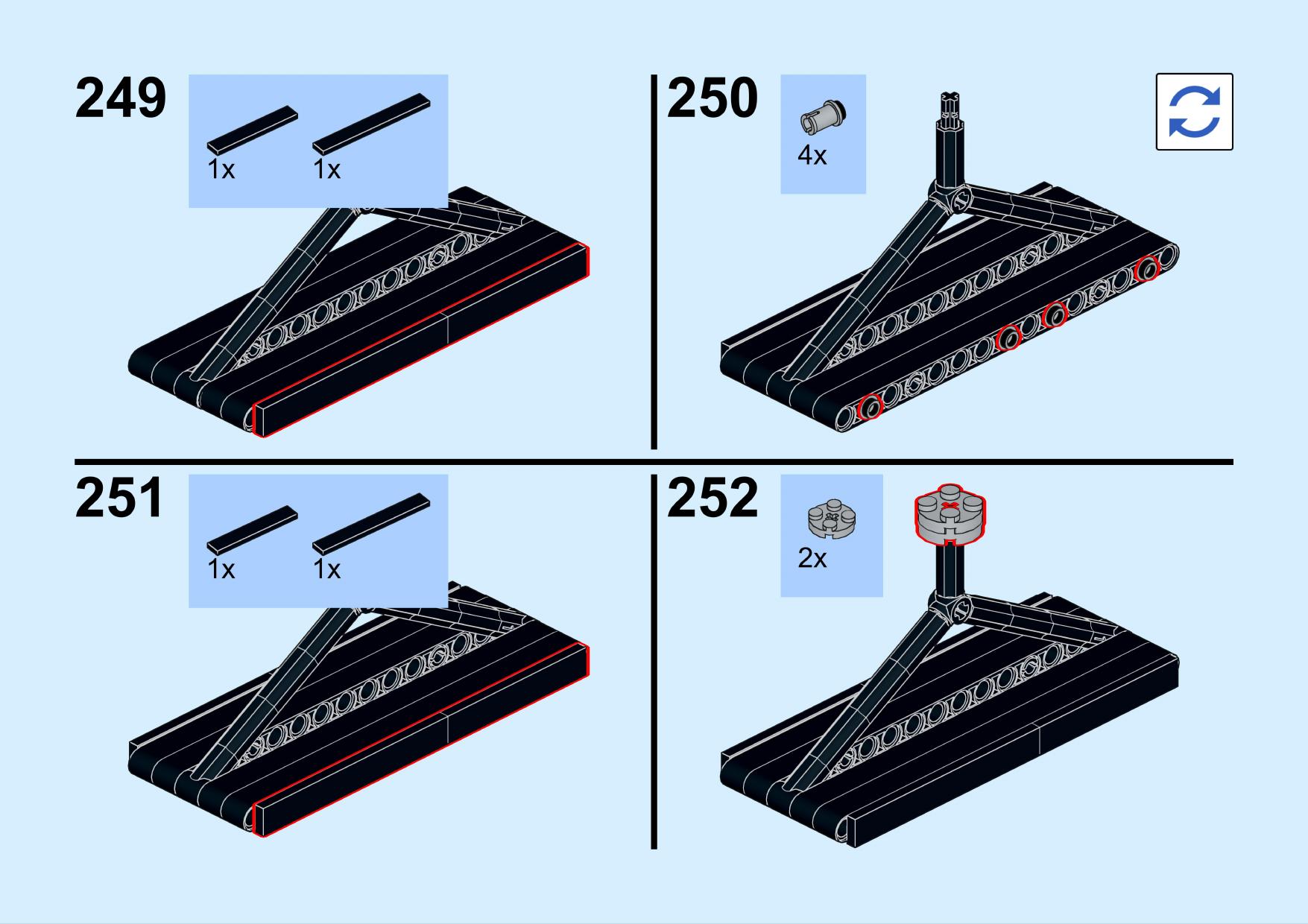 249
1x 1x

250
4x

251
1x 1x

252
2x