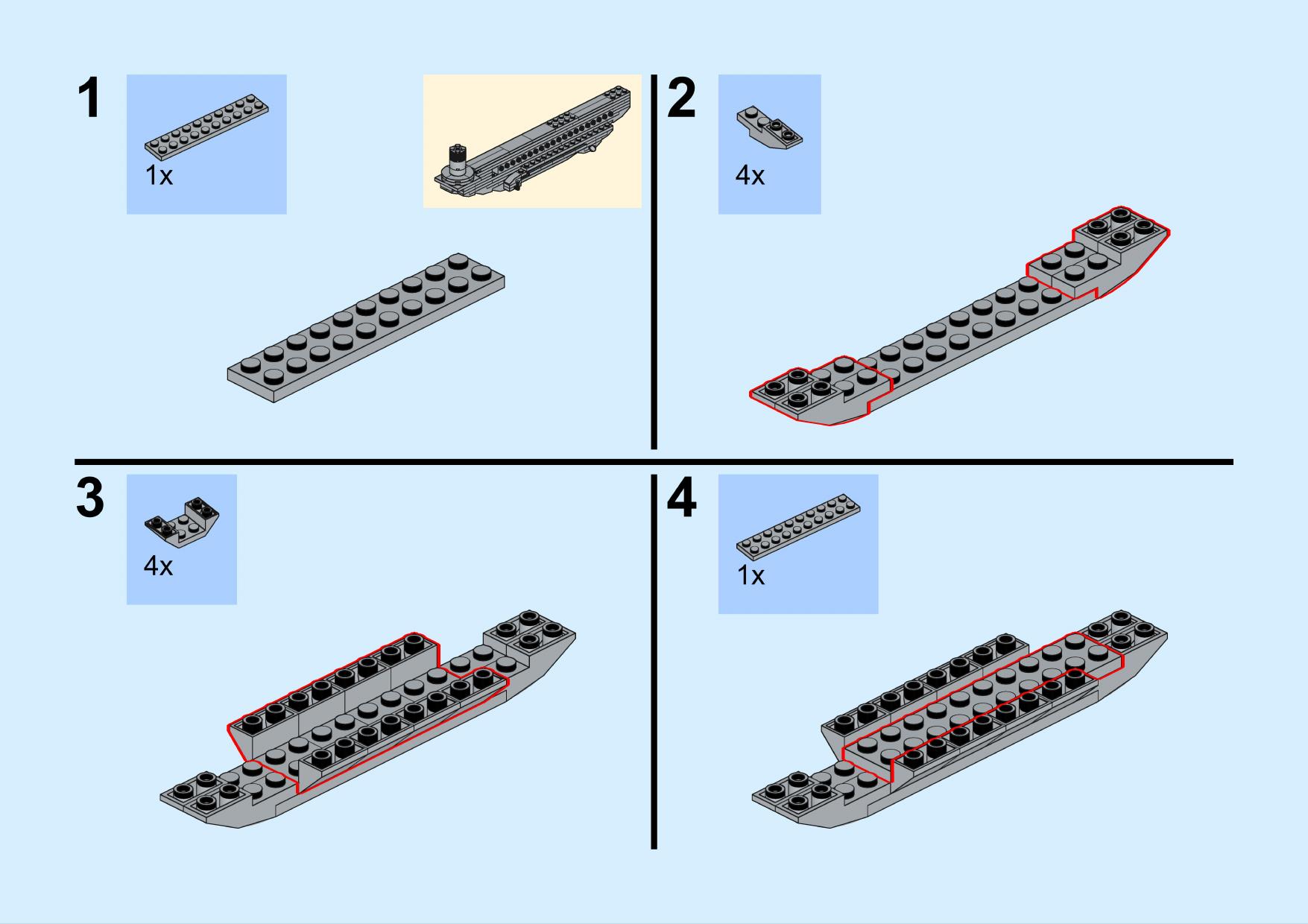 1

1x

2

4x

3

4x

4

1x