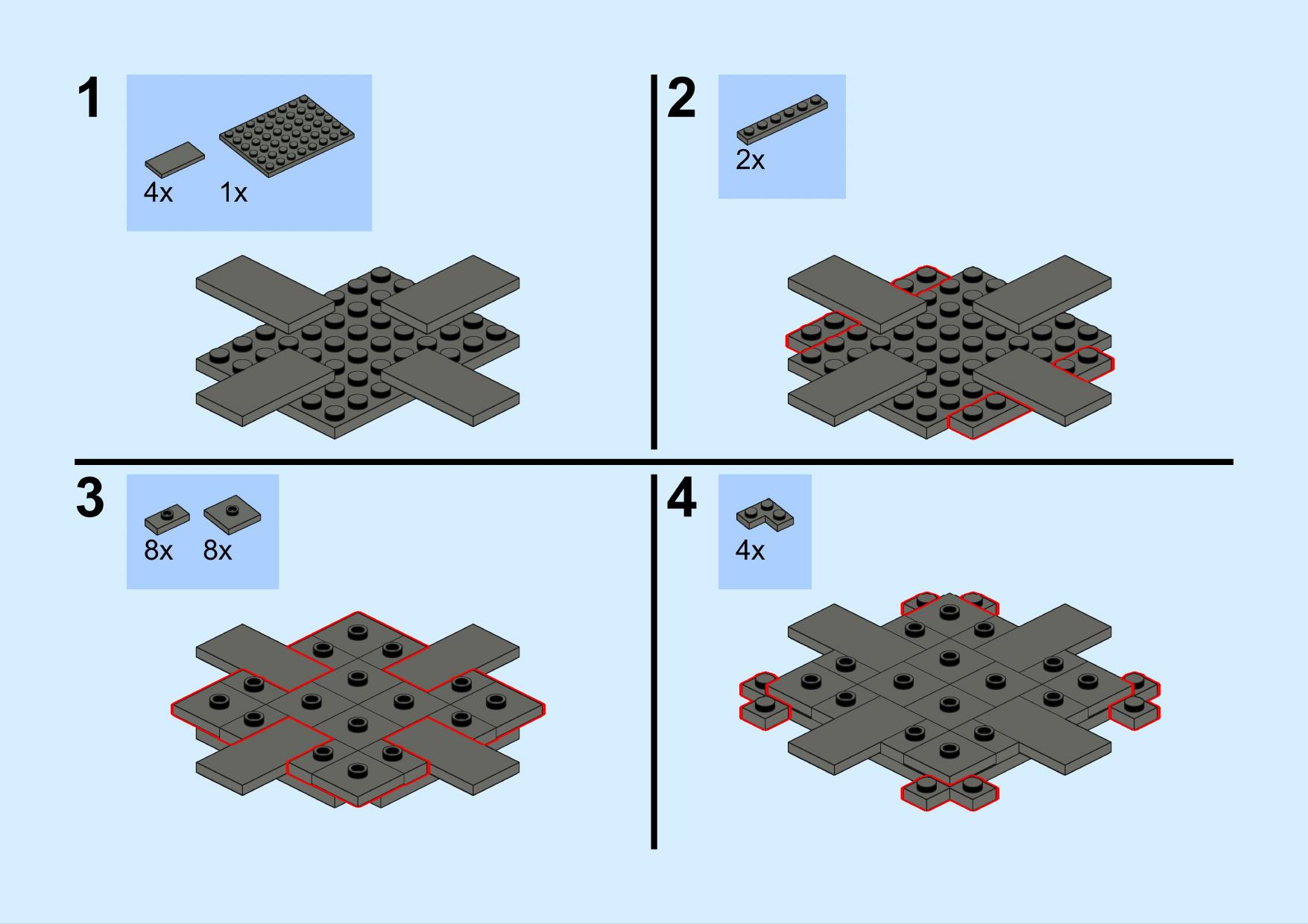 1

4x 1x

2

2x

3

8x 8x

4

4x