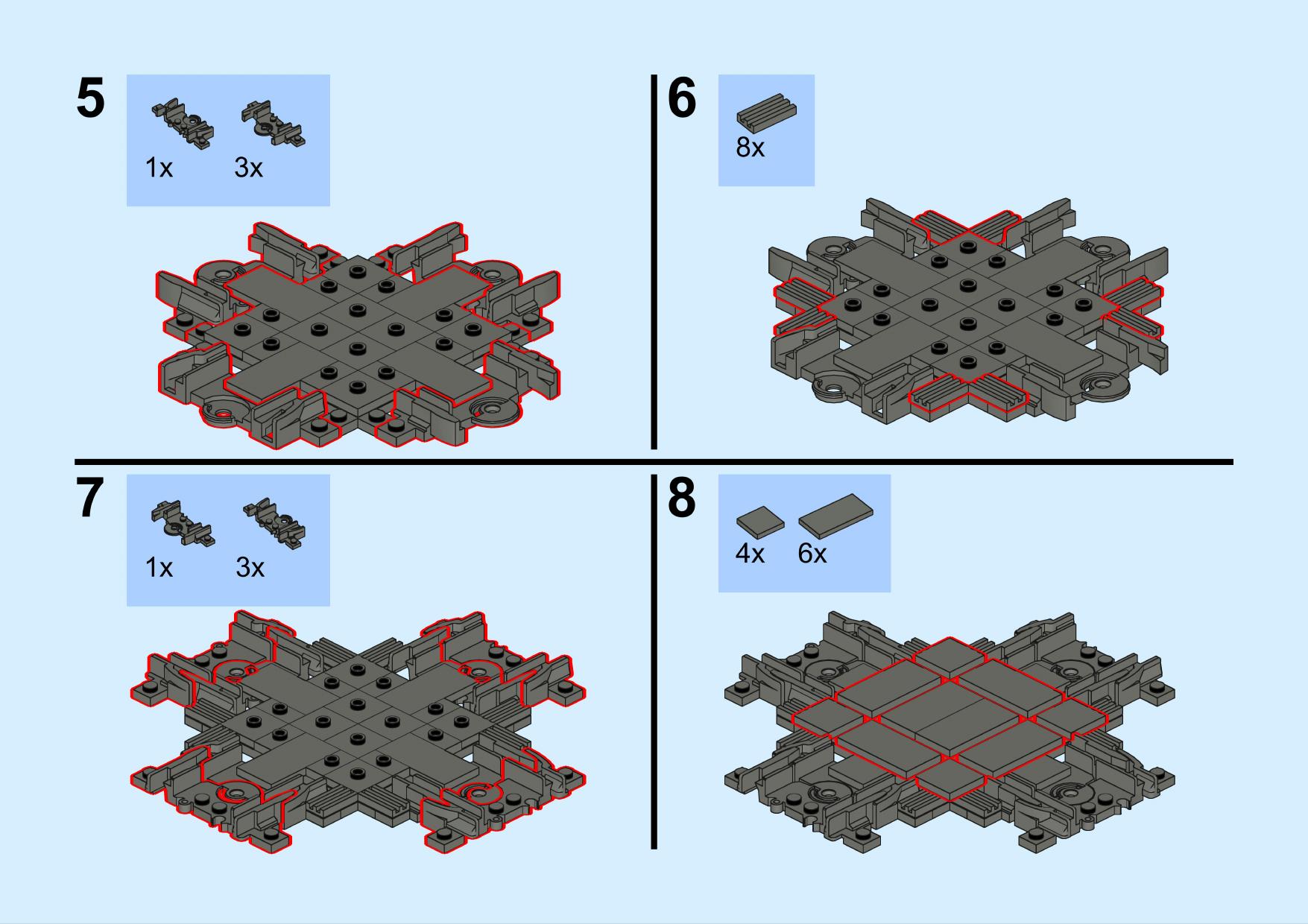 5

1x 3x

6

8x

7

1x 3x

8

4x 6x