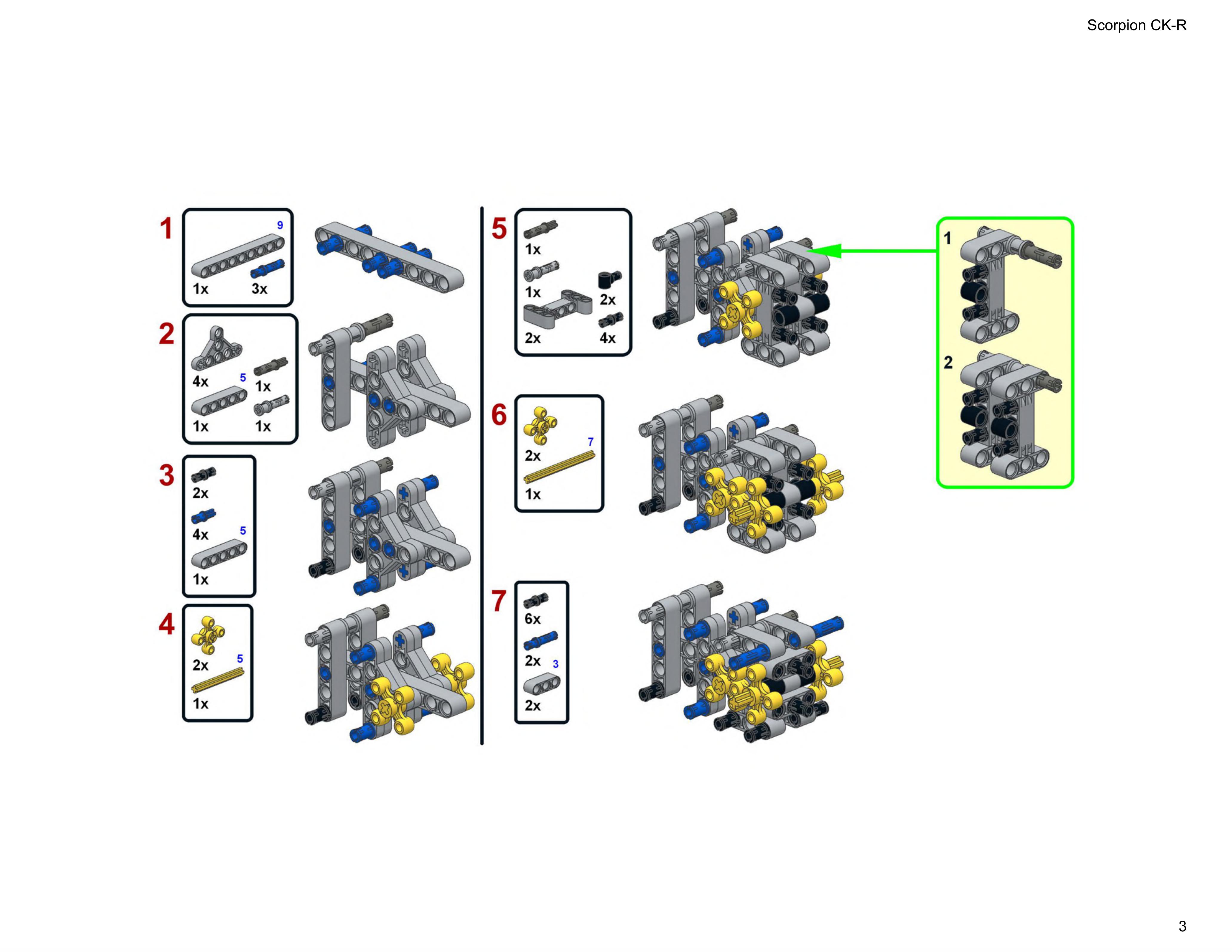 Scorpion CK-R

1
9
1x 3x

2
4x
5
1x
1x 1x

3
2x
4x
5
1x

4
2x
5
1x

5
1x
1x
2x
2x 4x

6
2x
7
1x

7
6x
2x
3
2x

1
2

3