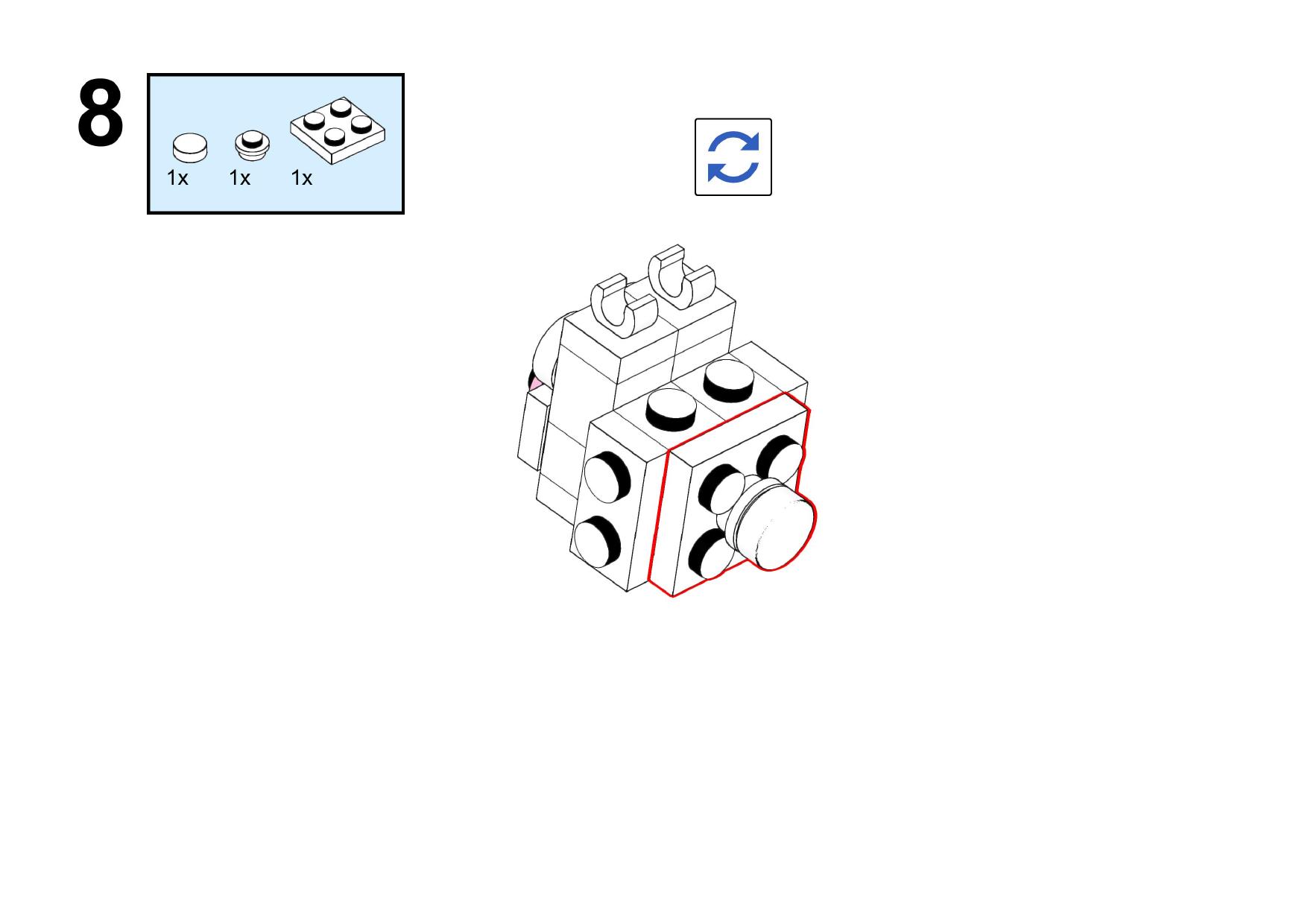 8

1x 1x 1x