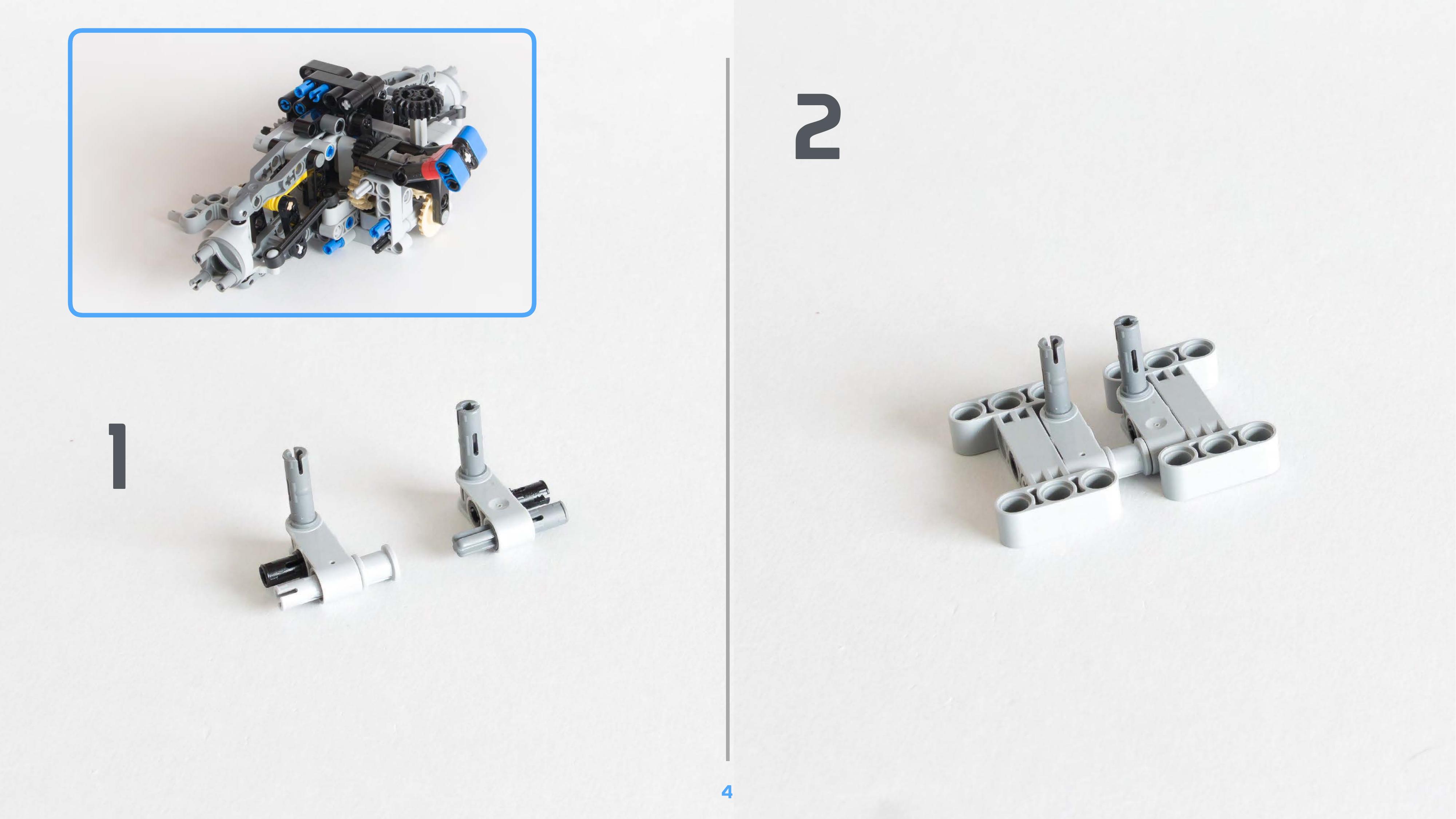 1

2

4