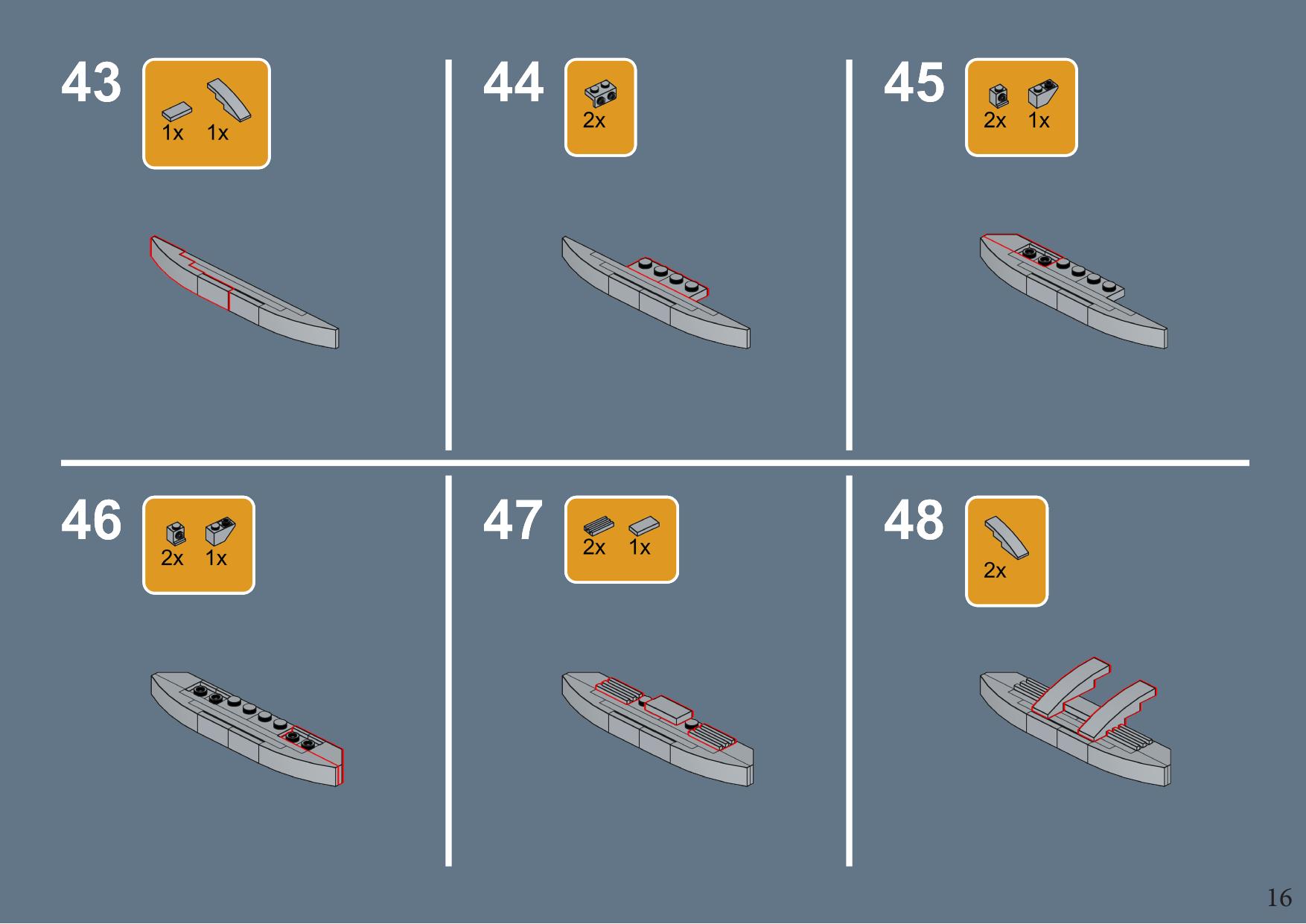 43
1x 1x

44
2x

45
2x 1x

46
2x 1x

47
2x 1x

48
2x

16