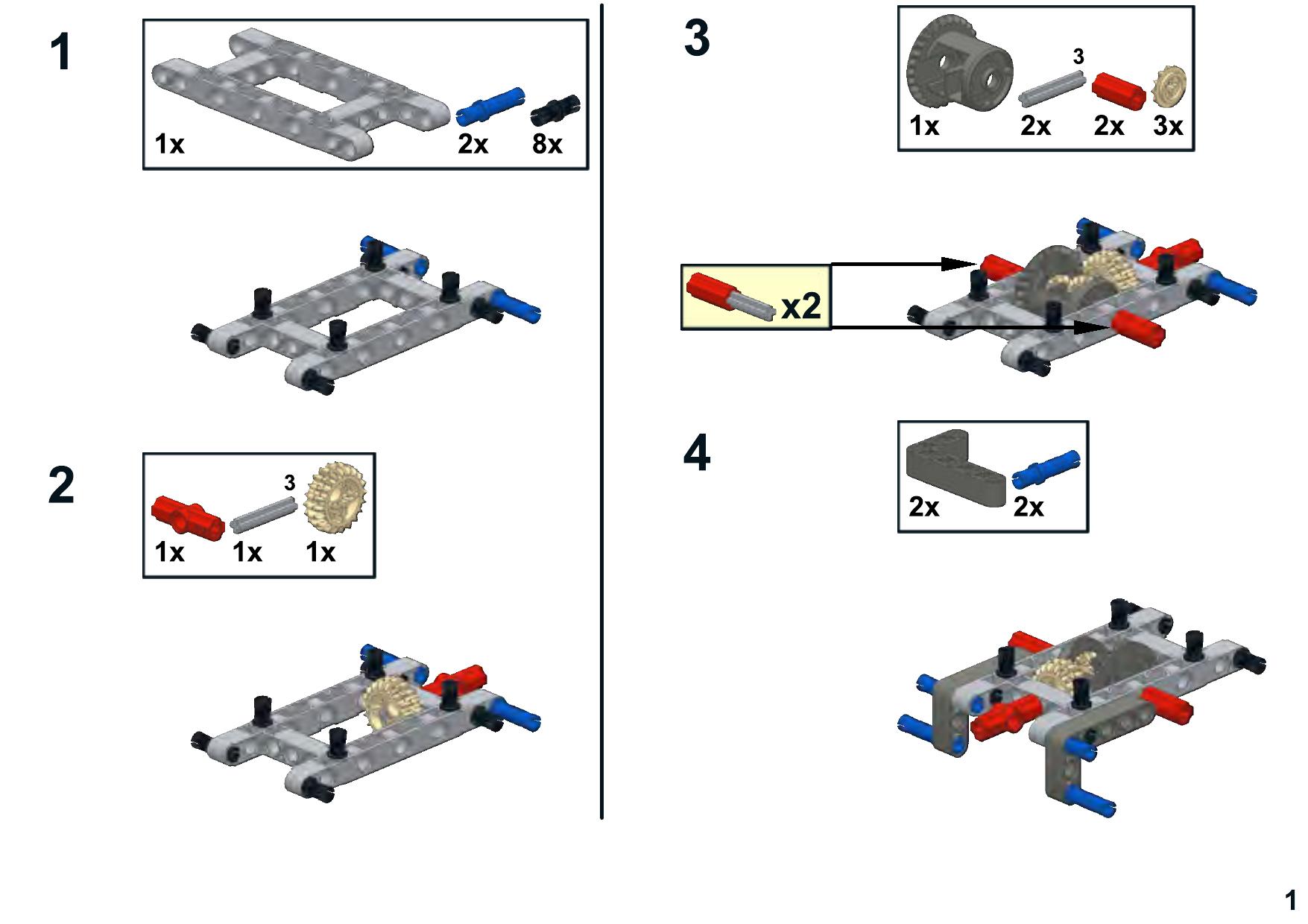 1

1x 2x 8x

2

3

1x 1x 1x

3

3

1x 2x 2x 3x

x2

4

2x 2x

1