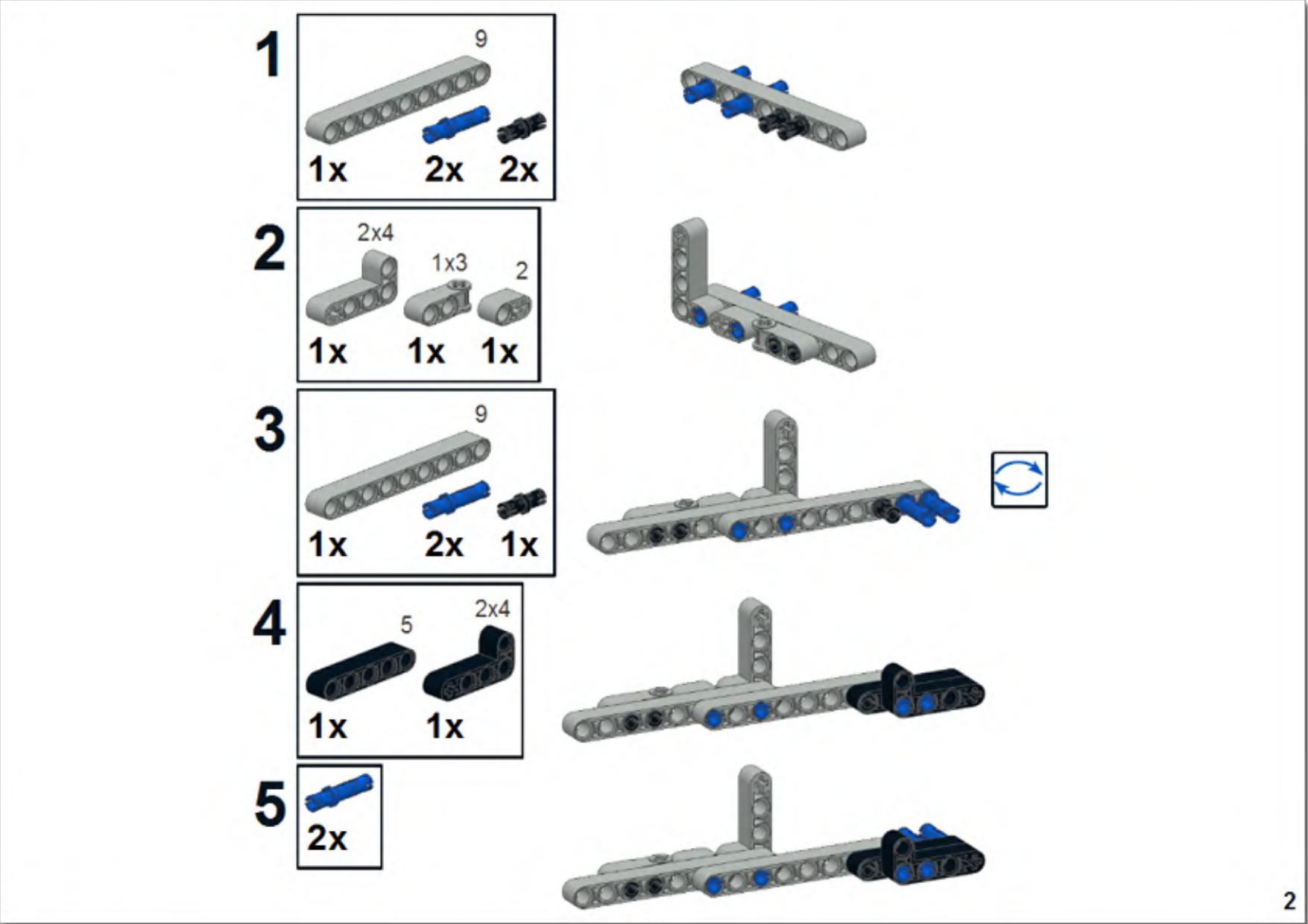 1
9
1x 2x 2x

2
2x4
1x3
2
1x 1x 1x

3
9
1x 2x 1x

4
5
2x4
1x 1x

5
2x

2