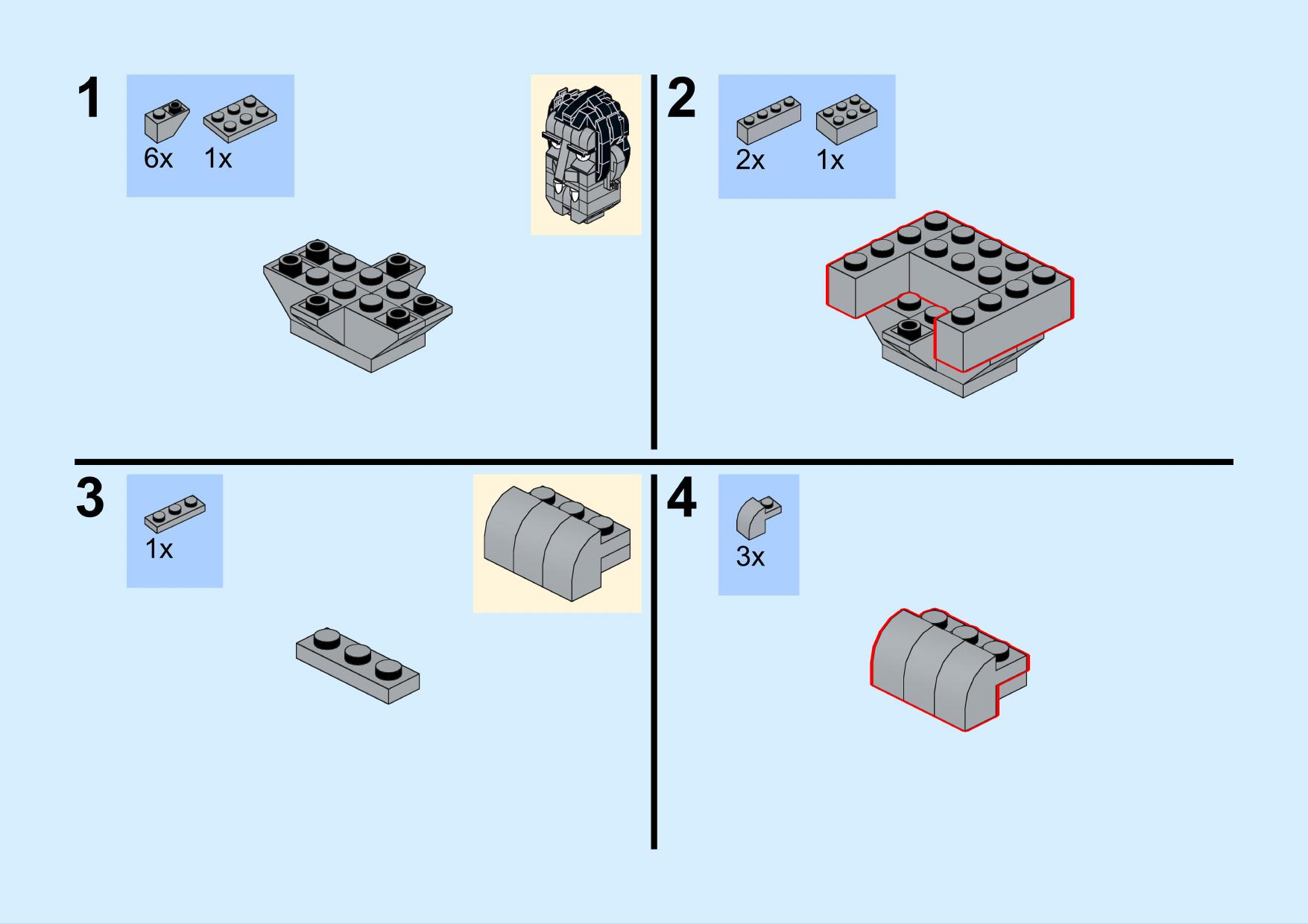 1

6x 1x

2

2x 1x

3

1x

4

3x