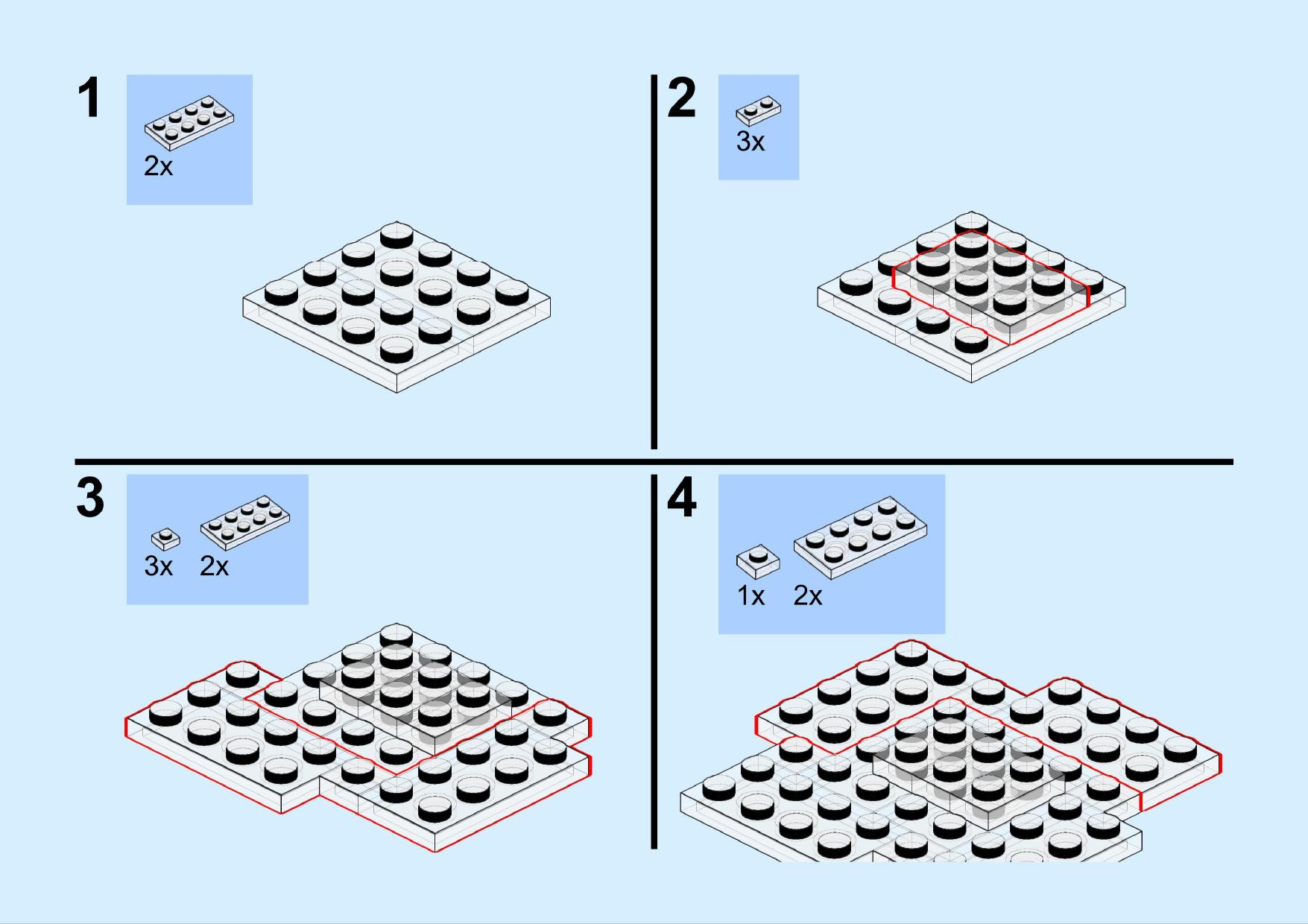 1
2x

2
3x

3
3x 2x

4
1x 2x