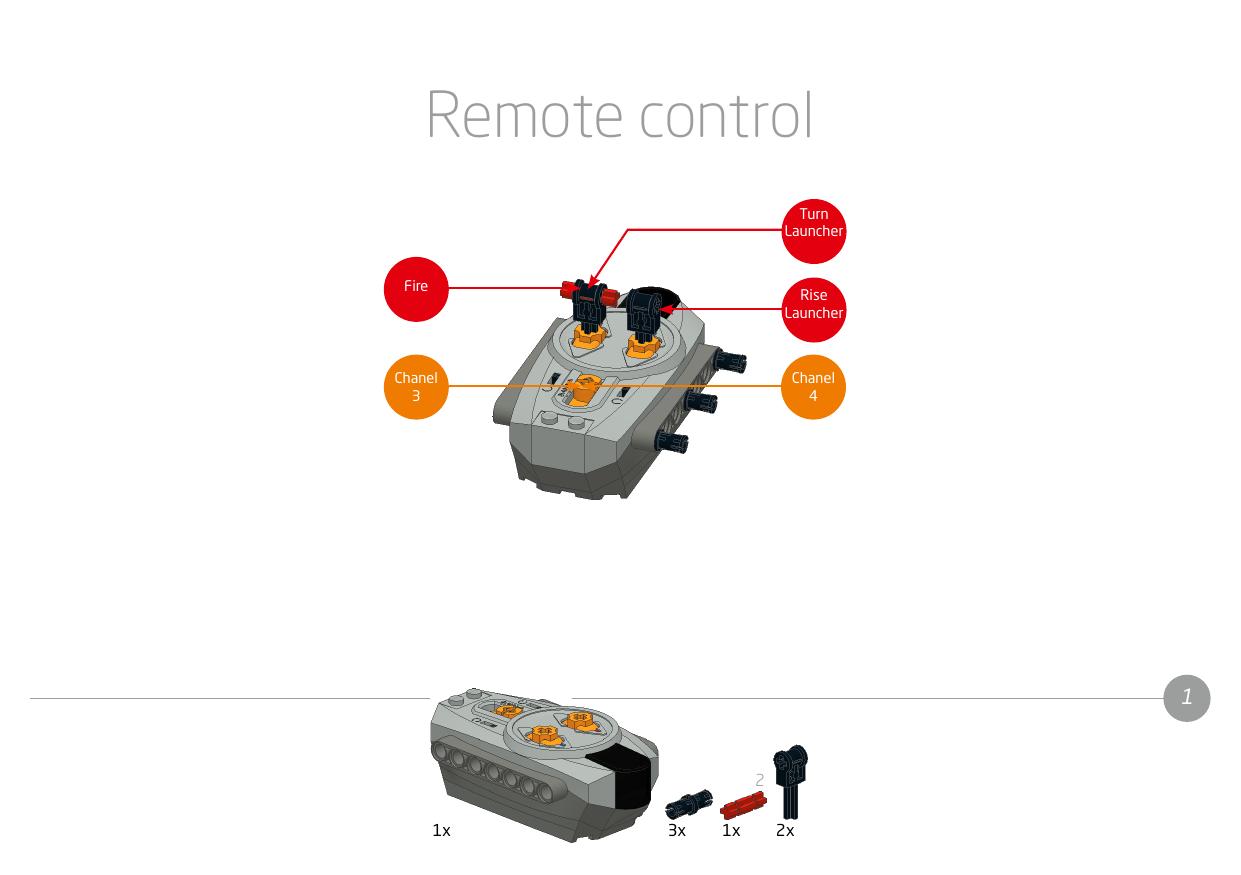 Remote control

Turn Launcher

Fire

Rise Launcher

Chanel 3

Chanel 4

1

1x

3x

2

1x

2x