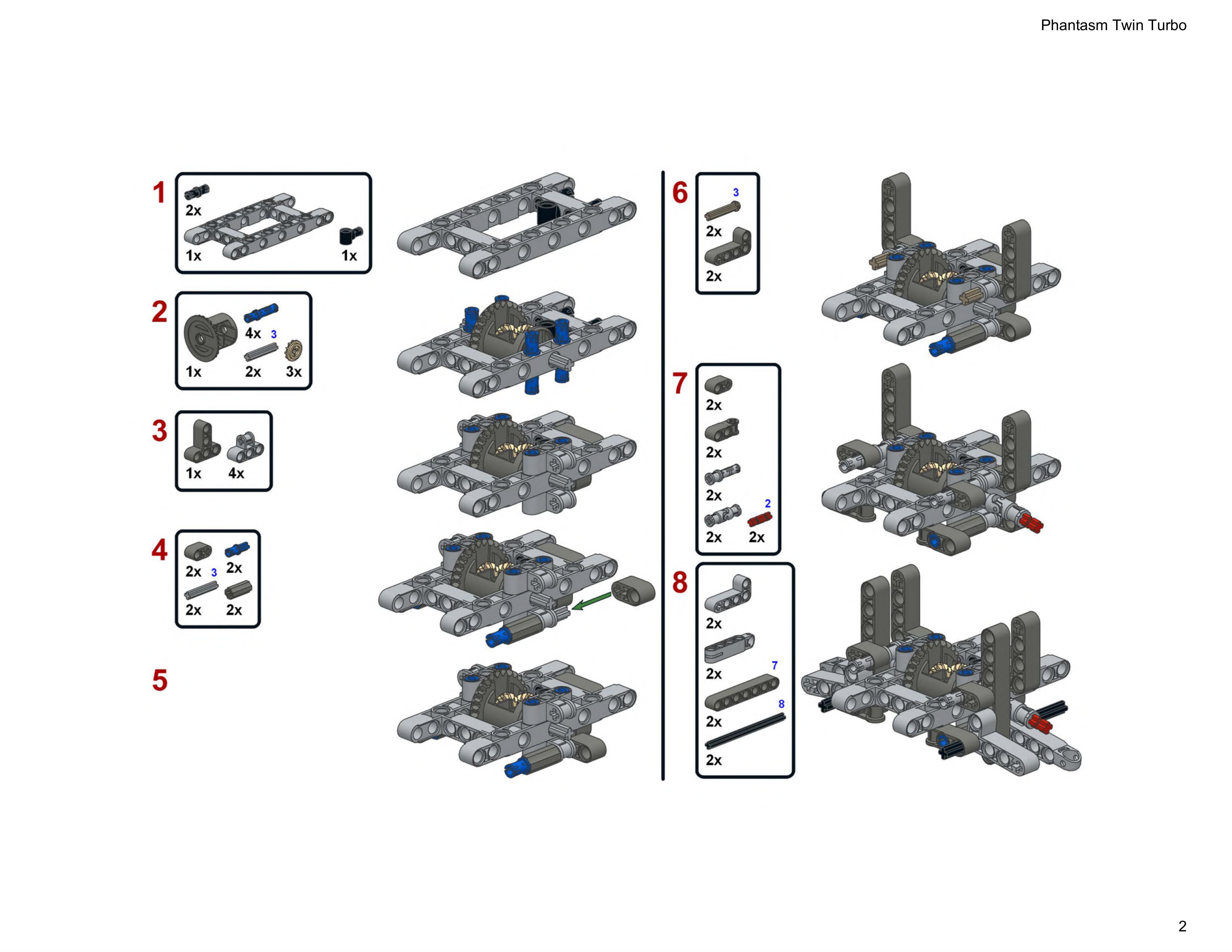 Phantasm Twin Turbo

1
2x
1x
1x

2
4x 3
1x
2x
3x

3
1x
4x

4
2x 3
2x
2x
2x

5

6
3
2x
2x

7
2x
2x
2x
2
2x
2x

8
2x
2x
7
2x
8
2x

2