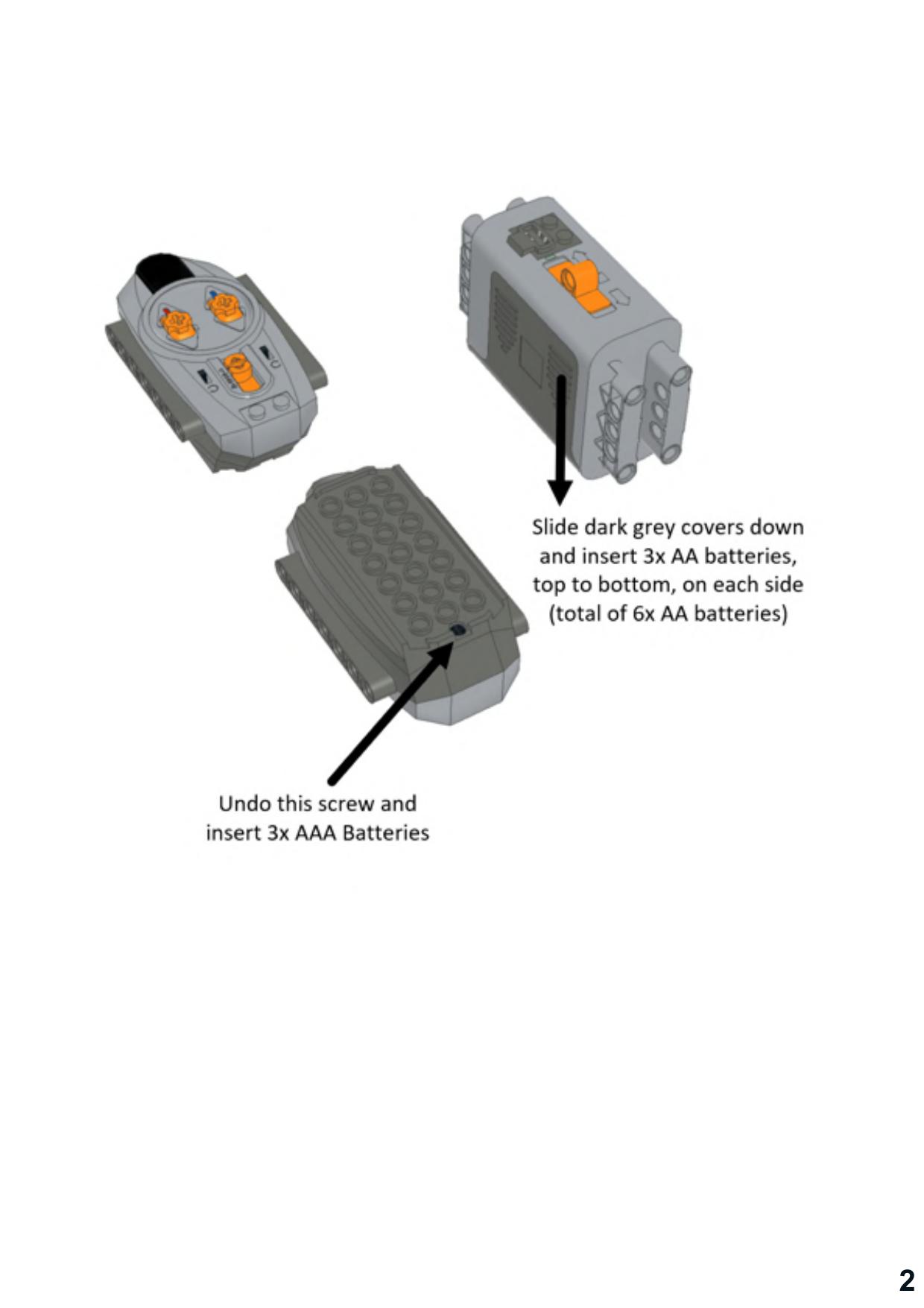 Slide dark grey covers down and insert 3x AA batteries, top to bottom, on each side (total of 6x AA batteries)

Undo this screw and insert 3x AAA Batteries

2