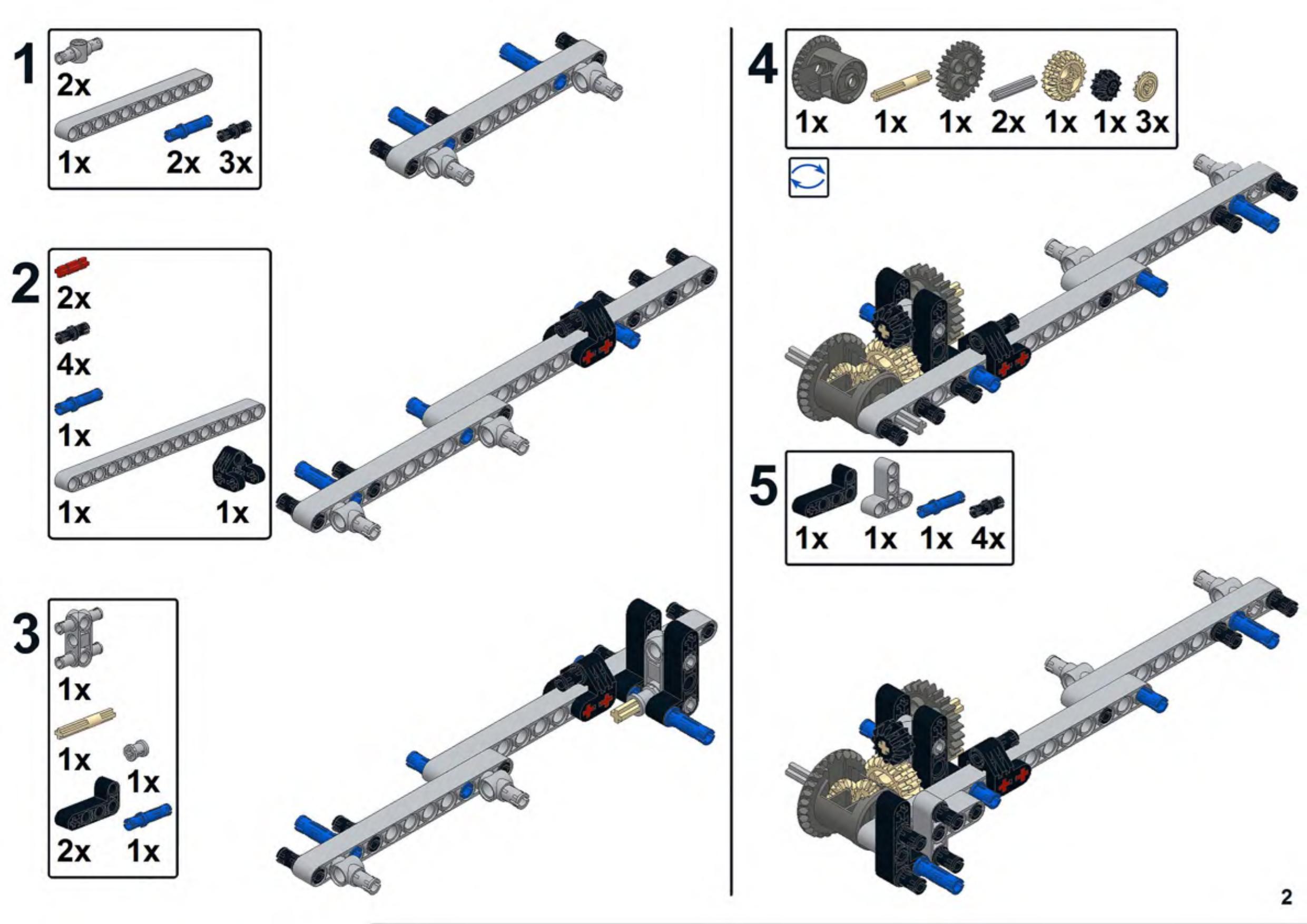 1
2x
1x 2x 3x

2
2x
4x
1x
1x 1x

3
1x
1x 1x
2x 1x

4
1x 1x 1x 2x 1x 1x 3x

5
1x 1x 1x 4x

2