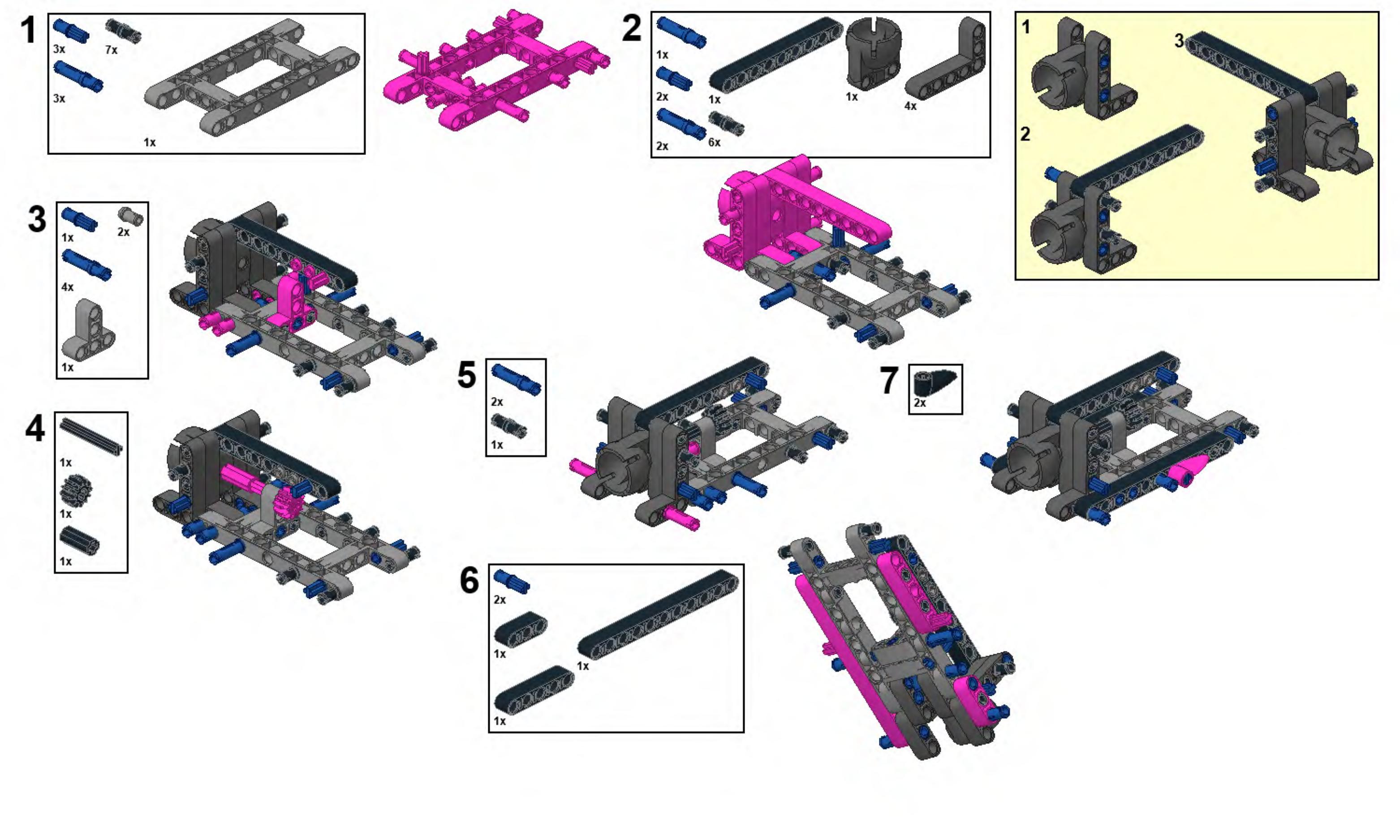 1
3x
7x
3x
1x

2
1x
2x
1x
1x
4x
2x
6x

1
3
2

3
1x
2x
4x
1x

4
1x
1x
1x

5
2x
1x

7
2x

6
2x
1x
1x
1x