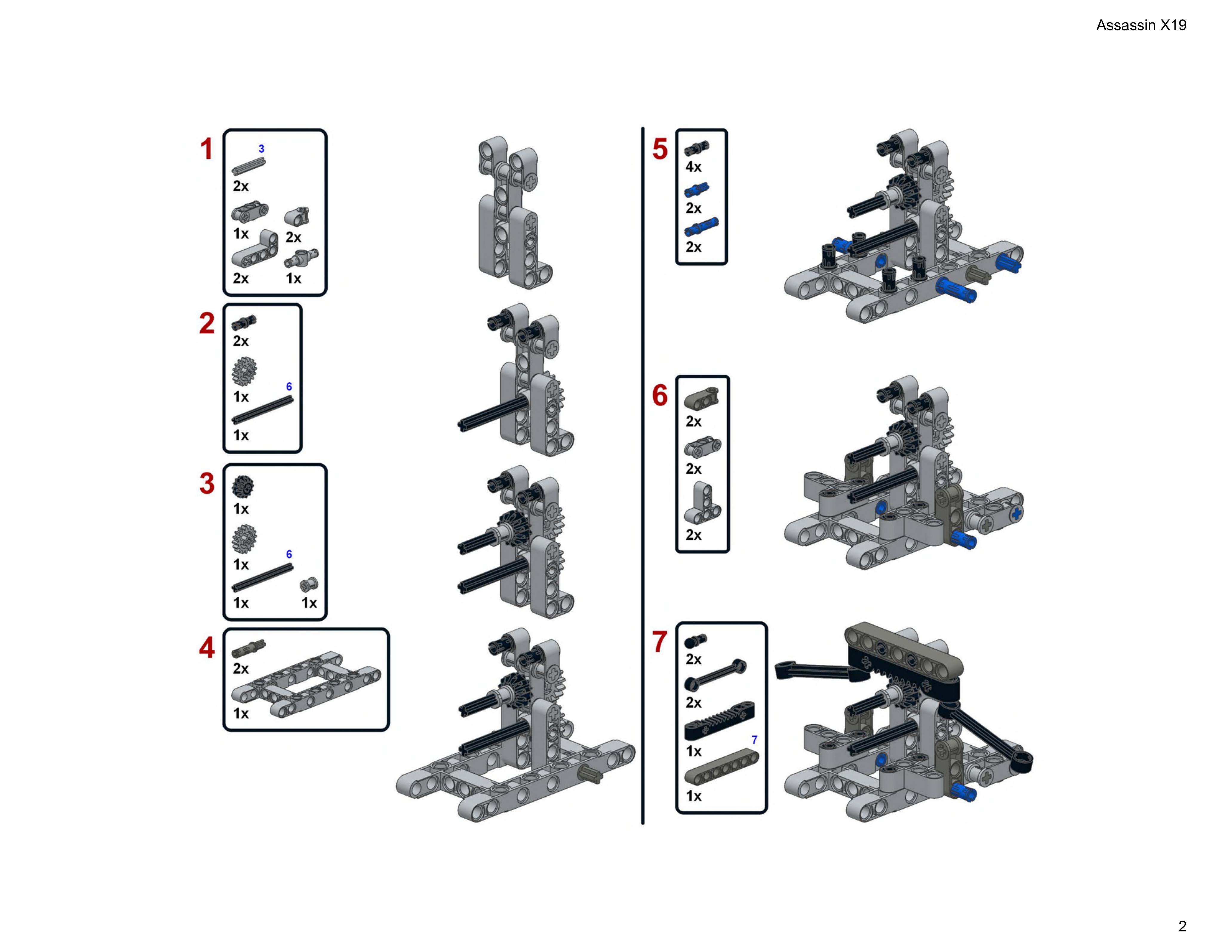 Assassin X19

1
3
2x
1x
2x
2x
1x

2
2x
1x
6
1x

3
1x
1x
6
1x
1x

4
2x
1x

5
4x
2x
2x

6
2x
2x
2x

7
2x
2x
1x
7
1x

2