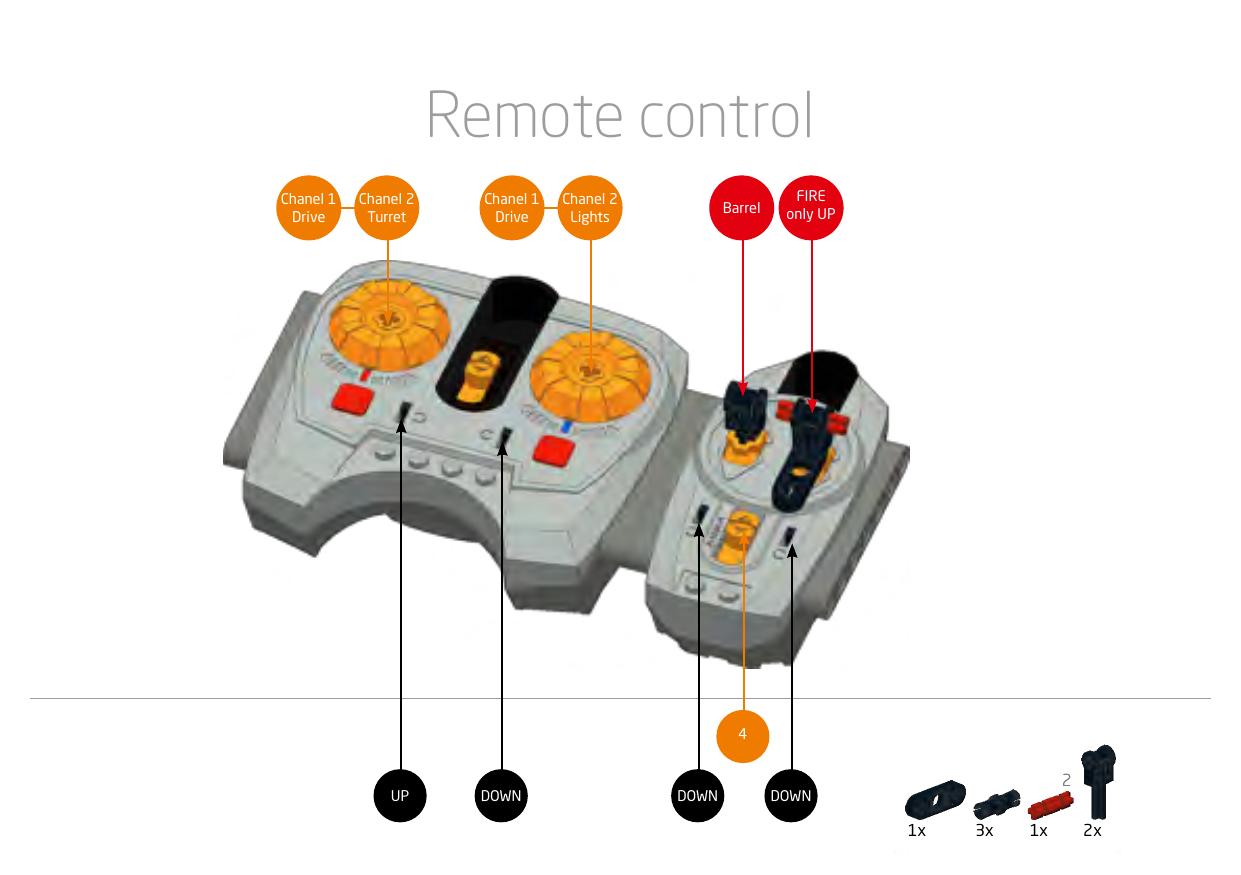 Remote control

Chanel 1 Drive

Chanel 2 Turret

Chanel 1 Drive

Chanel 2 Lights

Barrel

FIRE only UP

4

UP

DOWN

DOWN

DOWN

2

1x 3x 1x 2x