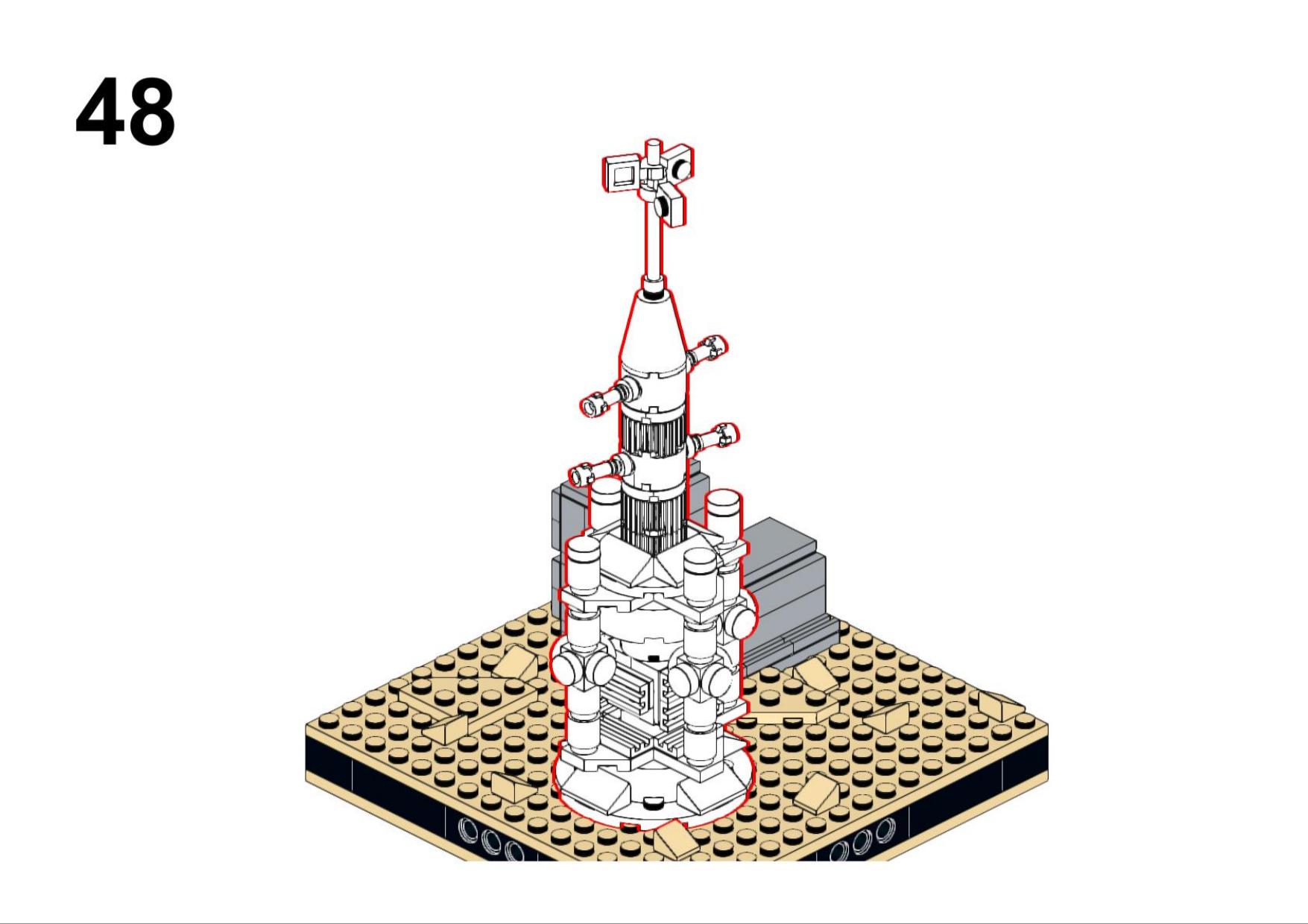 48